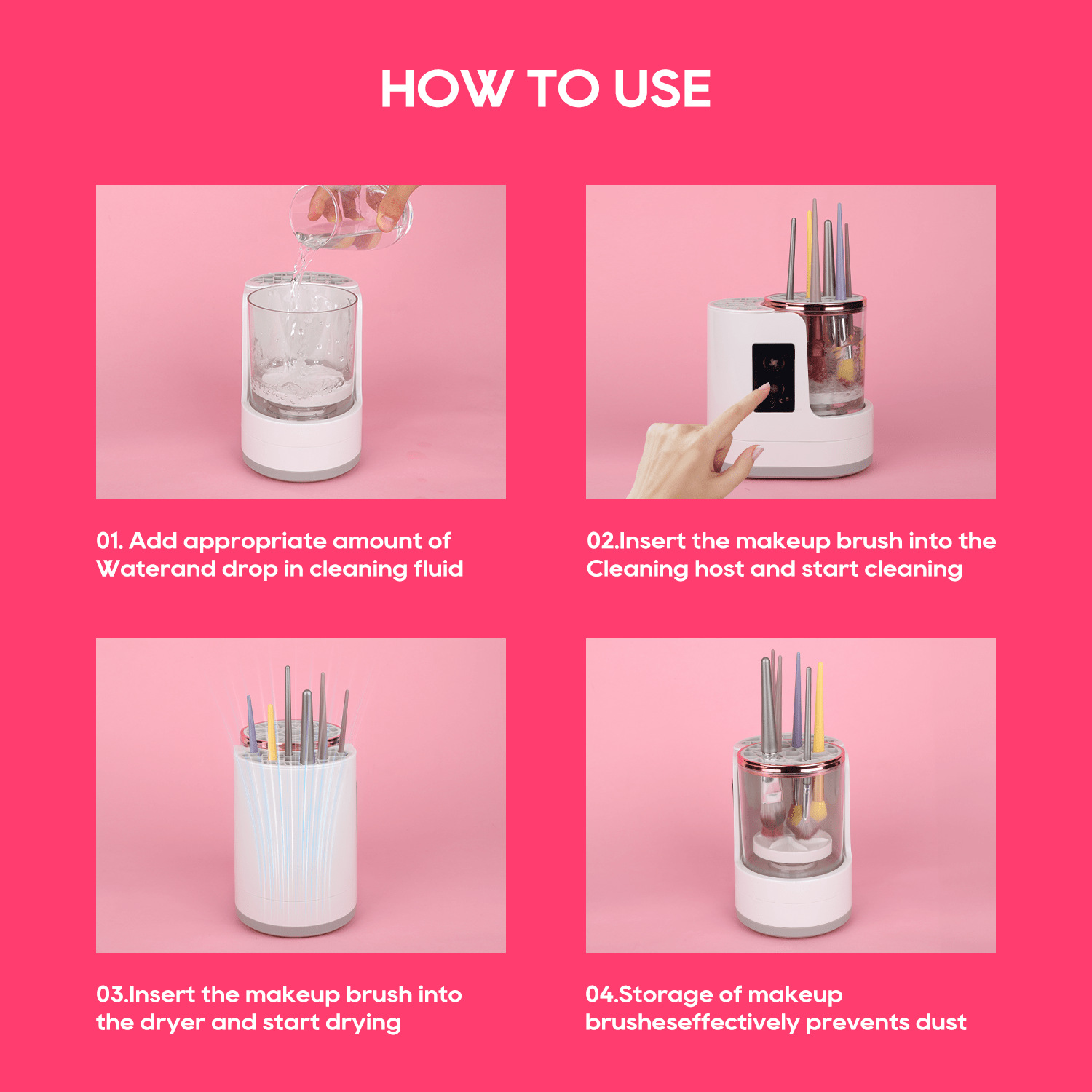 HOW TO USE

01. Add appropriate amount of Waterand drop in cleaning fluid

02.Insert the makeup brush into the Cleaning host and start cleaning

03.Insert the makeup brush into the dryer and start drying

04.Storage of makeup brusheseffectively prevents dust