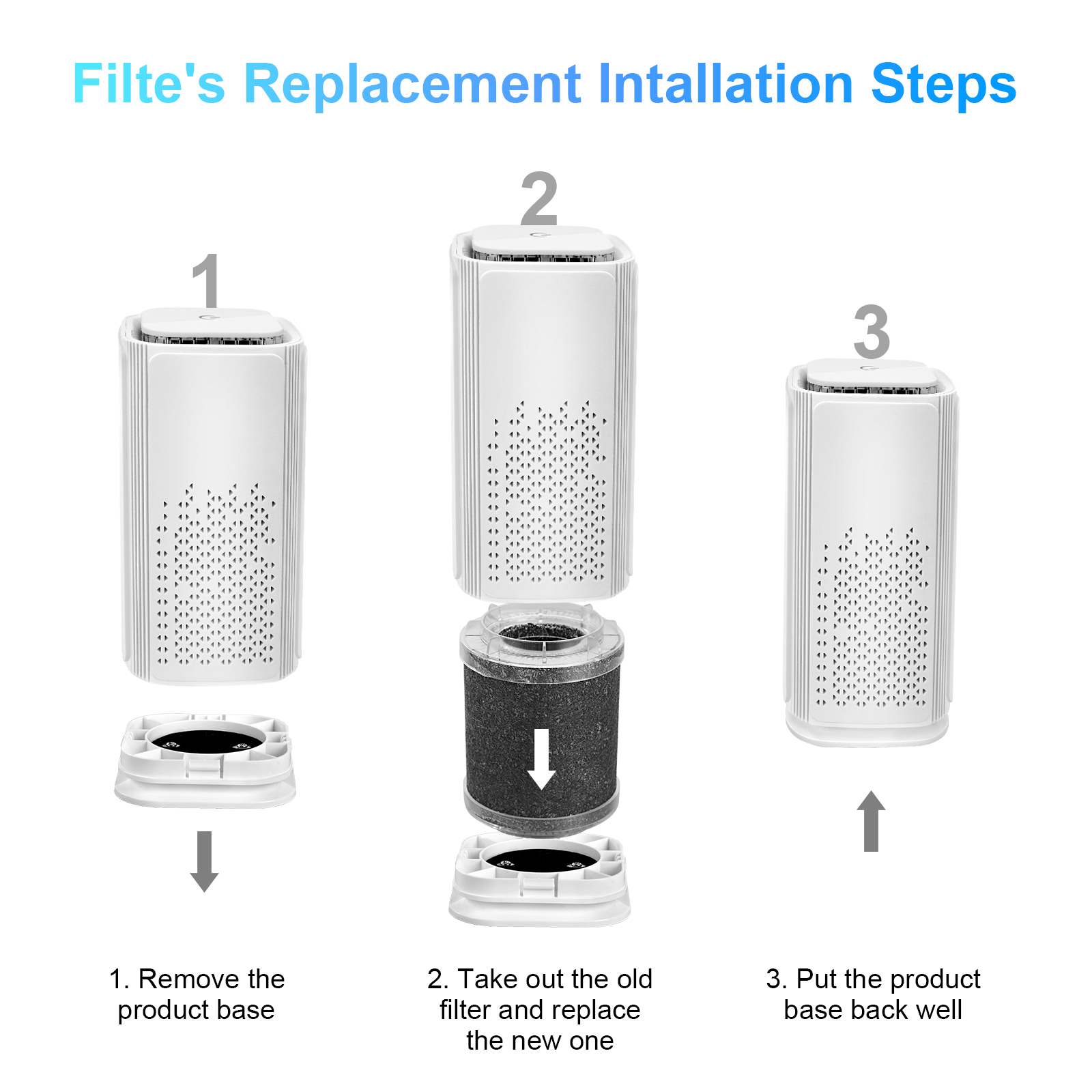 Filte's Replacement Intallation Steps

1

2

3

1. Remove the product base

2. Take out the old filter and replace the new one

3. Put the product base back well