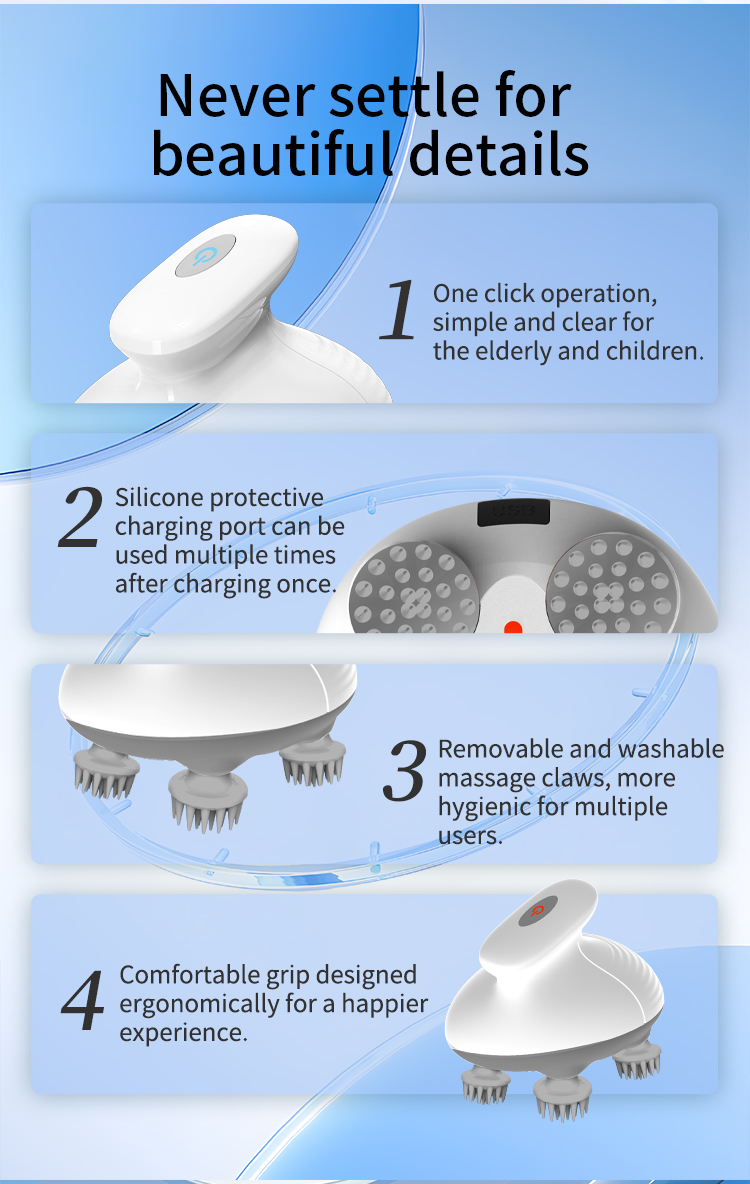 Never settle for beautiful details

1 One click operation, simple and clear for the elderly and children.

2 Silicone protective charging port can be used multiple times after charging once.

3 Removable and washable massage claws, more hygienic for multiple users.

4 Comfortable grip designed ergonomically for a happier experience.