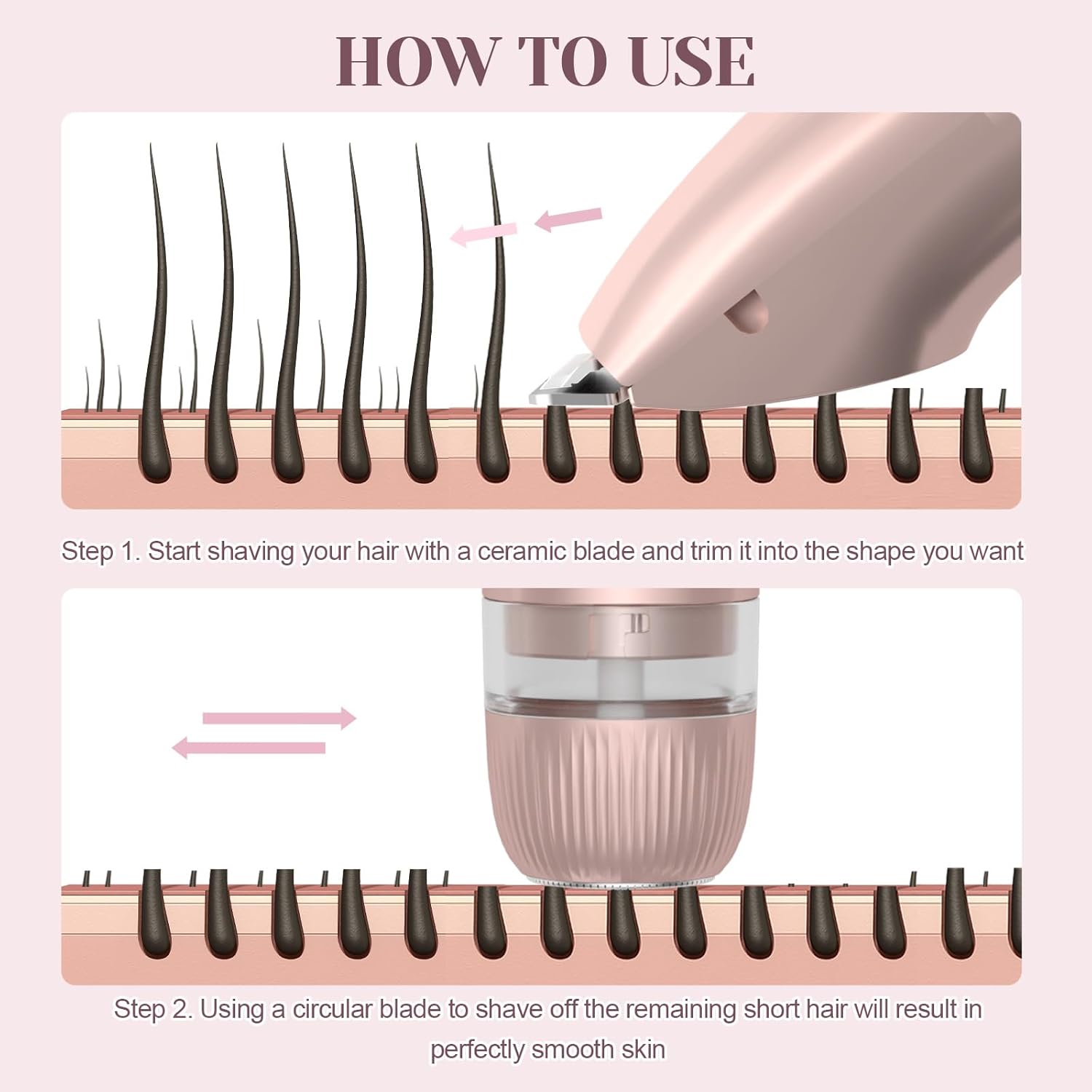 HOW TO USE

Step 1. Start shaving your hair with a ceramic blade and trim it into the shape you want

Step 2. Using a circular blade to shave off the remaining short hair will result in perfectly smooth skin