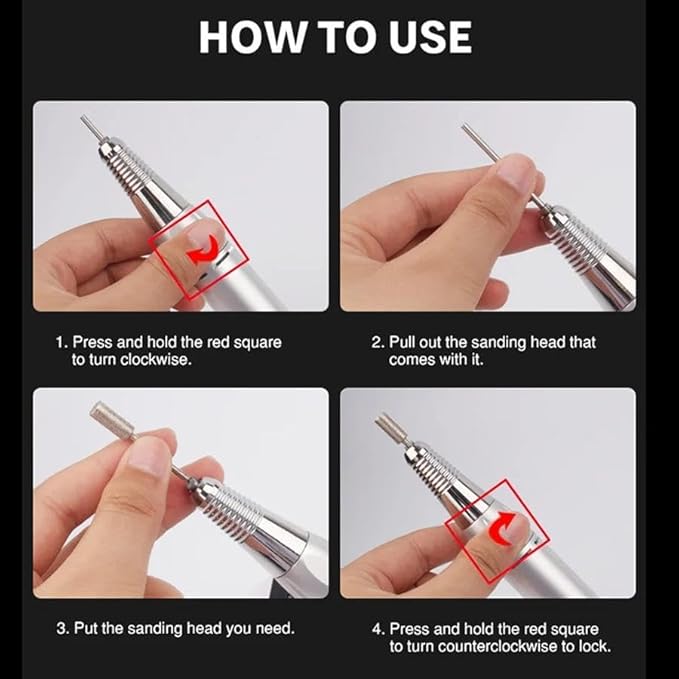 HOW TO USE

1. Press and hold the red square to turn clockwise.

2. Pull out the sanding head that comes with it.

3. Put the sanding head you need.

4. Press and hold the red square to turn counterclockwise to lock.