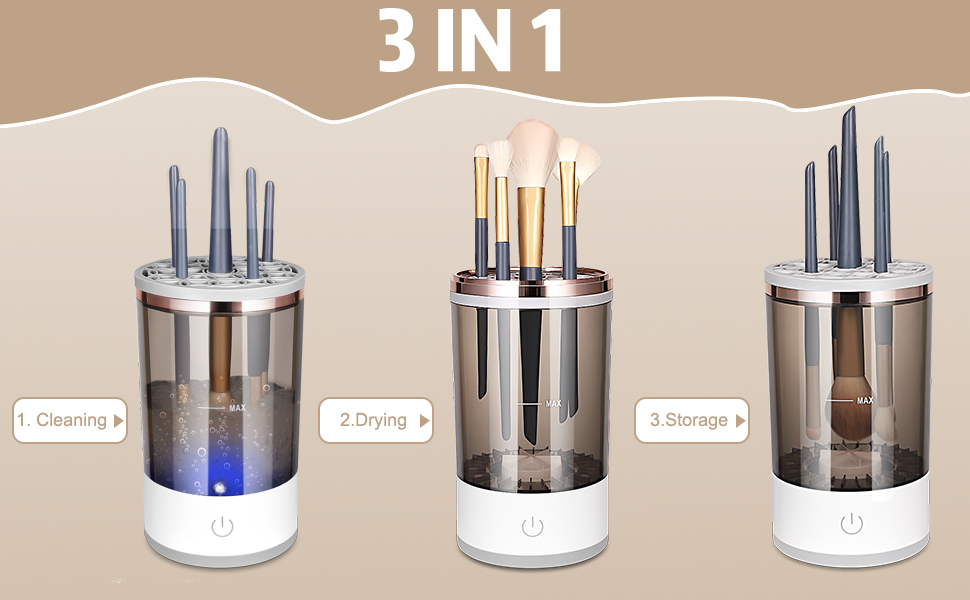 3 IN 1

1. Cleaning

MAX

2.Drying

MAX

3.Storage

MAX