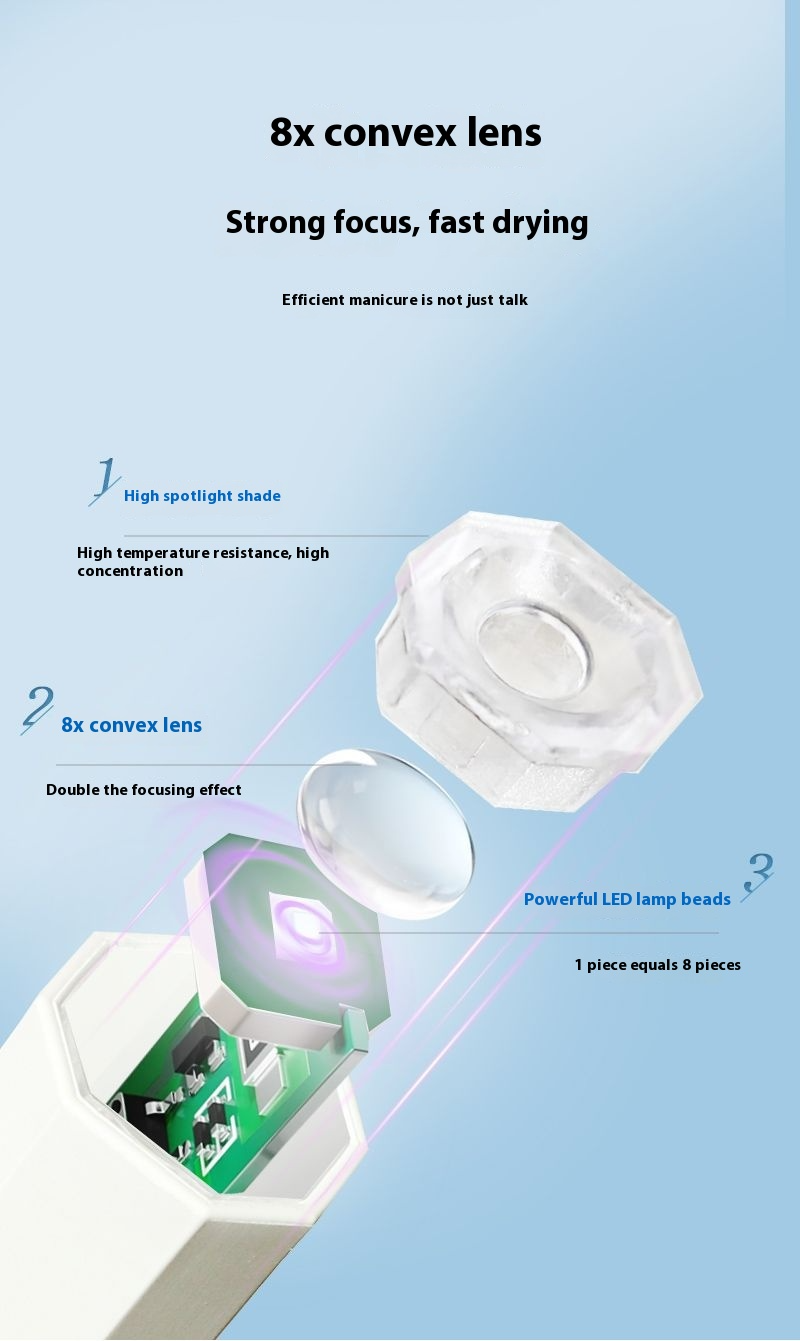 8x convex lens

Strong focus, fast drying

Efficient manicure is not just talk

1 High spotlight shade

High temperature resistance, high concentration

2 8x convex lens

Double the focusing effect

Powerful LED lamp beads 3

1 piece equals 8 pieces