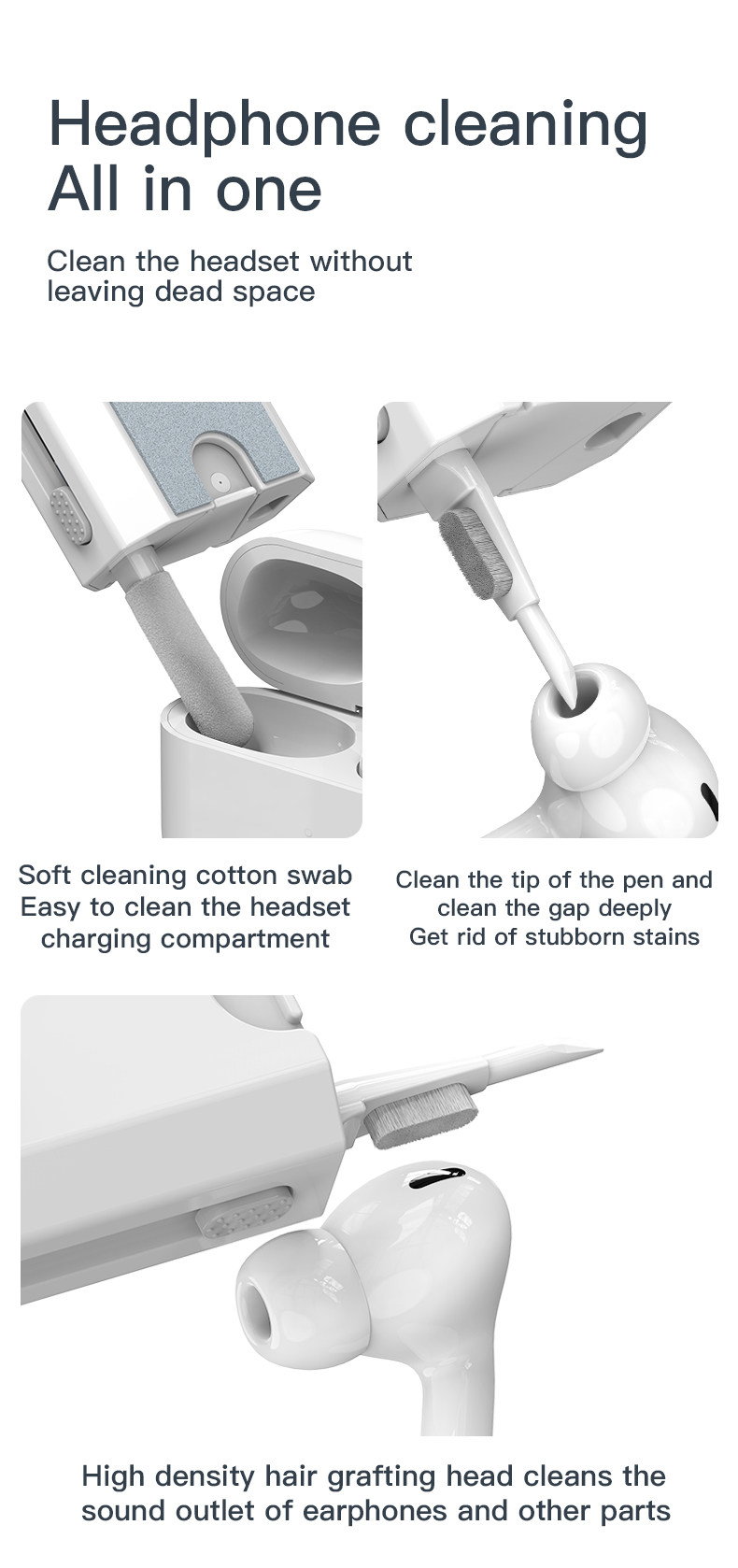 Headphone cleaning
All in one

Clean the headset without leaving dead space

Soft cleaning cotton swab
Easy to clean the headset charging compartment

Clean the tip of the pen and clean the gap deeply
Get rid of stubborn stains

High density hair grafting head cleans the sound outlet of earphones and other parts