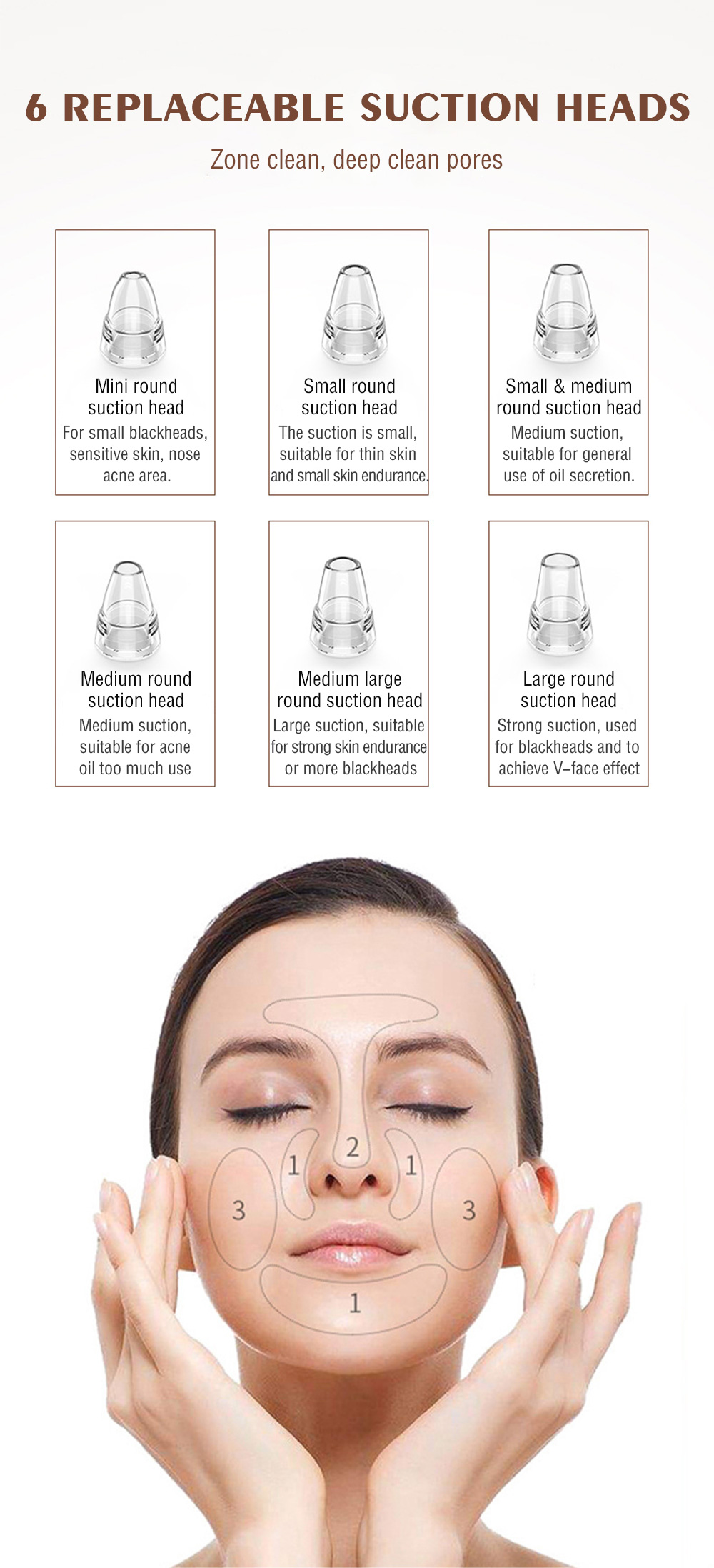 6 REPLACEABLE SUCTION HEADS

Zone clean, deep clean pores

Mini round suction head
For small blackheads, sensitive skin, nose acne area.

Small round suction head
The suction is small, suitable for thin skin and small skin endurance.

Small & medium round suction head
Medium suction, suitable for general use of oil secretion.

Medium round suction head
Medium suction, suitable for acne oil too much use

Medium large round suction head
Large suction, suitable for strong skin endurance or more blackheads

Large round suction head
Strong suction, used for blackheads and to achieve V–face effect

2
1
1
3
3
1