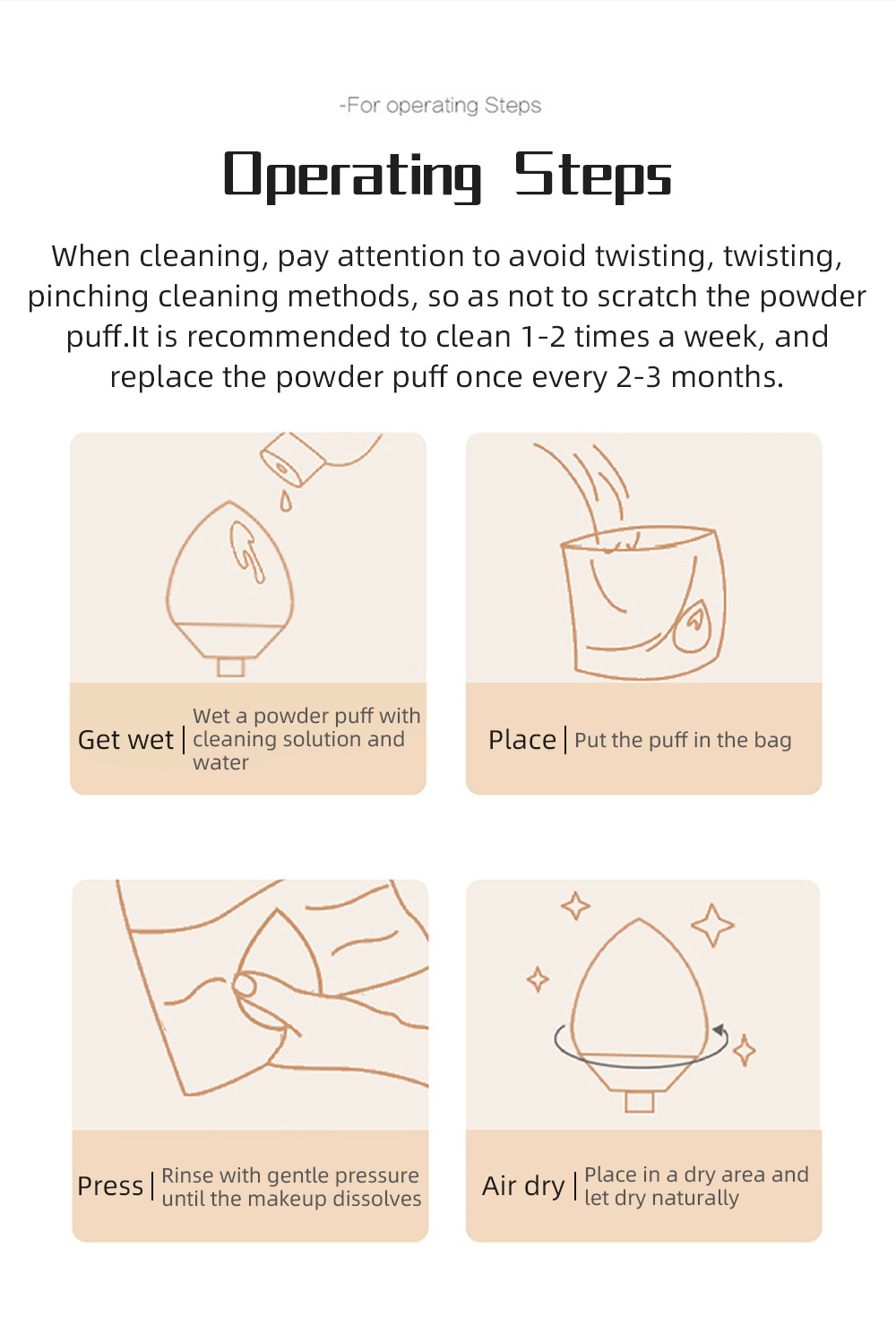 -For operating Steps

Operating Steps

When cleaning, pay attention to avoid twisting, twisting, pinching cleaning methods, so as not to scratch the powder puff.It is recommended to clean 1-2 times a week, and replace the powder puff once every 2-3 months.

Get wet | Wet a powder puff with cleaning solution and water

Place | Put the puff in the bag

Press | Rinse with gentle pressure until the makeup dissolves

Air dry | Place in a dry area and let dry naturally