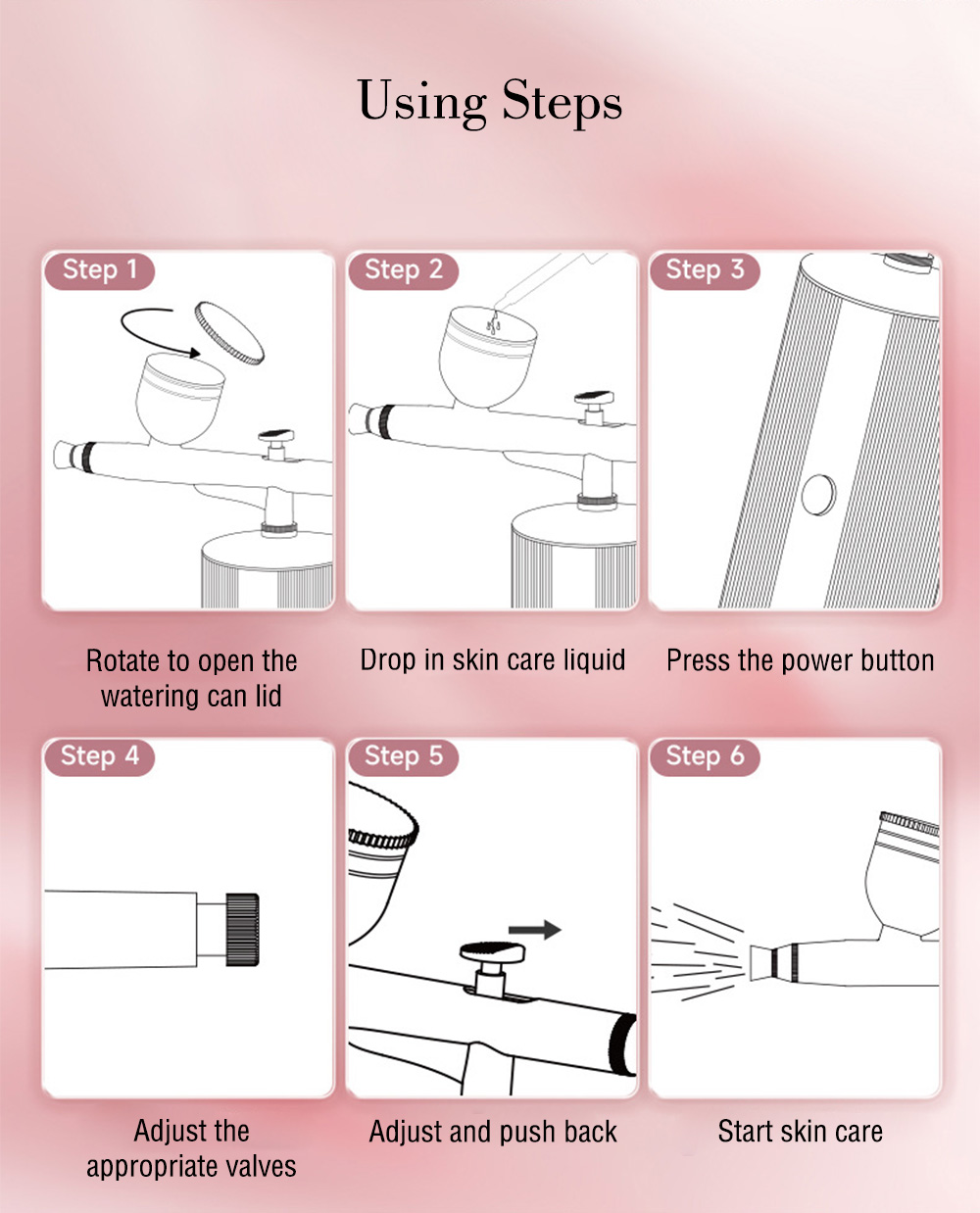 Using Steps

Step 1

Rotate to open the watering can lid

Step 2

Drop in skin care liquid

Step 3

Press the power button

Step 4

Adjust the appropriate valves

Step 5

Adjust and push back

Step 6

Start skin care