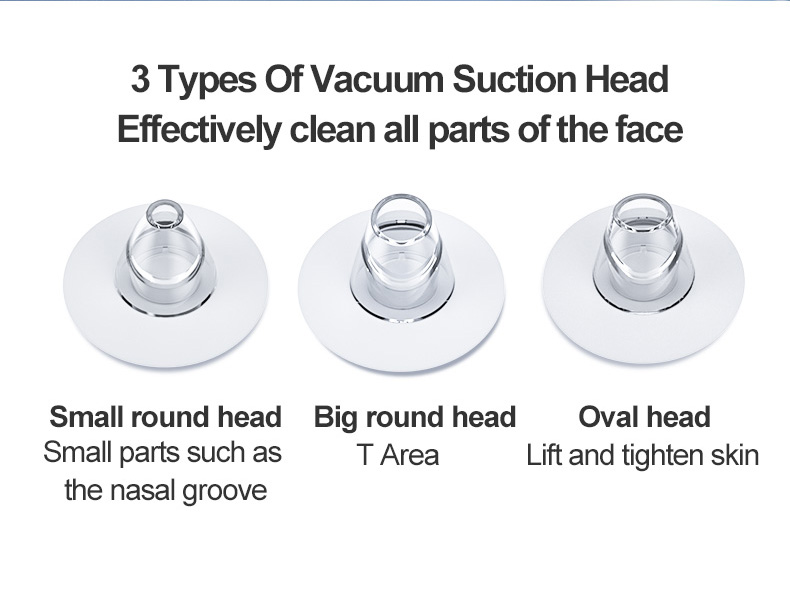 3 Types Of Vacuum Suction Head
Effectively clean all parts of the face

Small round head
Small parts such as the nasal groove

Big round head
T Area

Oval head
Lift and tighten skin