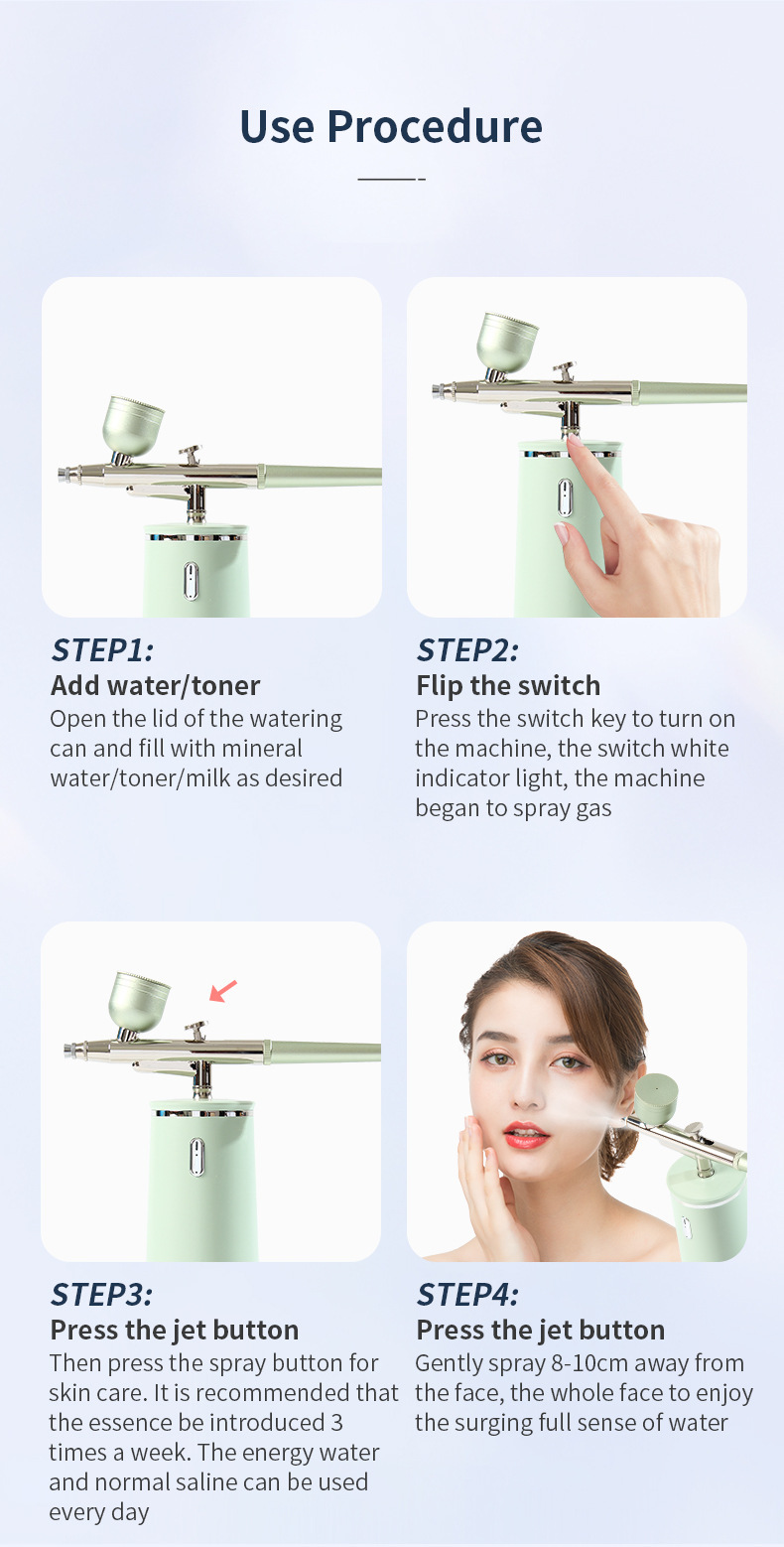 Use Procedure

STEP1:
Add water/toner
Open the lid of the watering can and fill with mineral water/toner/milk as desired

STEP2:
Flip the switch
Press the switch key to turn on the machine, the switch white indicator light, the machine began to spray gas

STEP3:
Press the jet button
Then press the spray button for skin care. It is recommended that the essence be introduced 3 times a week. The energy water and normal saline can be used every day

STEP4:
Press the jet button
Gently spray 8-10cm away from the face, the whole face to enjoy the surging full sense of water