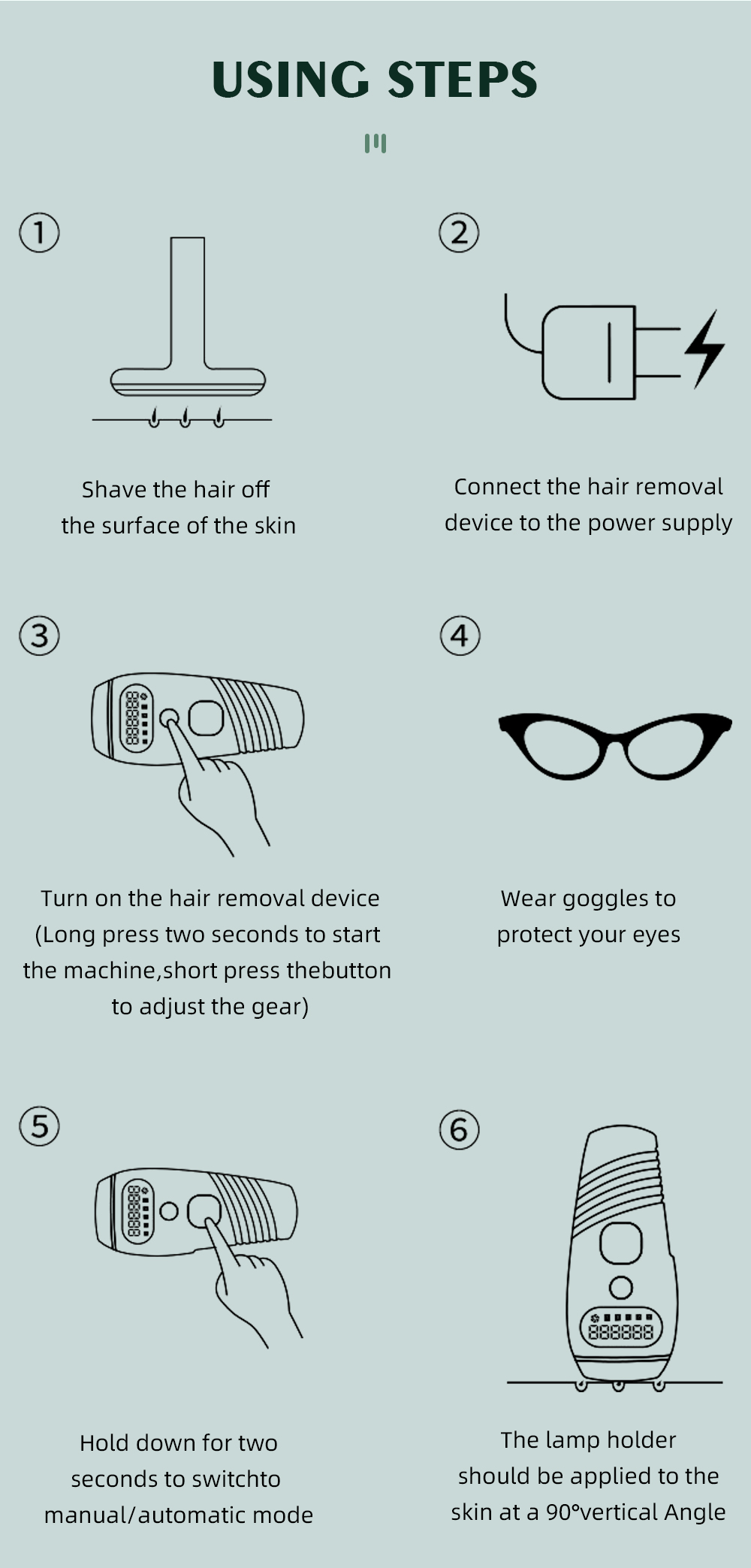 USING STEPS

①

Shave the hair off the surface of the skin

②

Connect the hair removal device to the power supply

③

Turn on the hair removal device (Long press two seconds to start the machine,short press thebutton to adjust the gear)

④

Wear goggles to protect your eyes

⑤

Hold down for two seconds to switchto manual/automatic mode

⑥

The lamp holder should be applied to the skin at a 90°vertical Angle