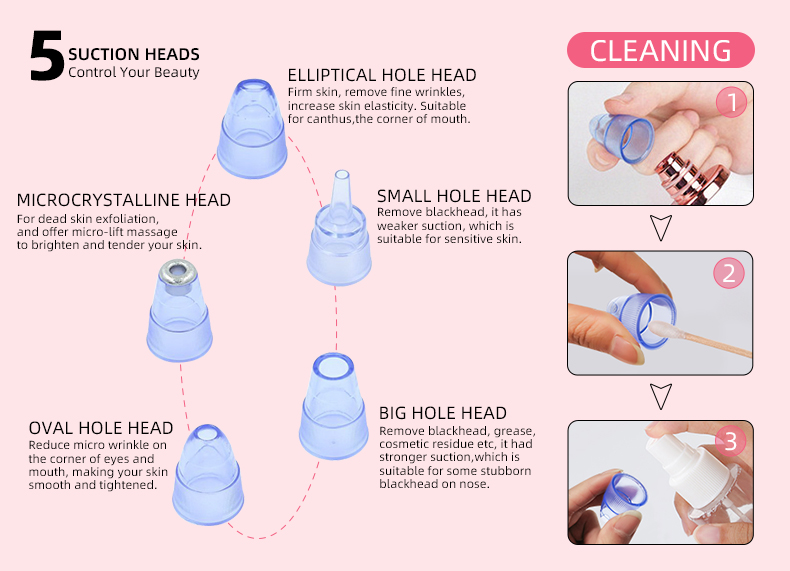 5 SUCTION HEADS
Control Your Beauty

ELLIPTICAL HOLE HEAD
Firm skin, remove fine wrinkles, increase skin elasticity. Suitable for canthus,the corner of mouth.

MICROCRYSTALLINE HEAD
For dead skin exfoliation, and offer micro-lift massage to brighten and tender your skin.

SMALL HOLE HEAD
Remove blackhead, it has weaker suction, which is suitable for sensitive skin.

OVAL HOLE HEAD
Reduce micro wrinkle on the corner of eyes and mouth, making your skin smooth and tightened.

BIG HOLE HEAD
Remove blackhead, grease, cosmetic residue etc, it had stronger suction,which is suitable for some stubborn blackhead on nose.

CLEANING

1

2

3