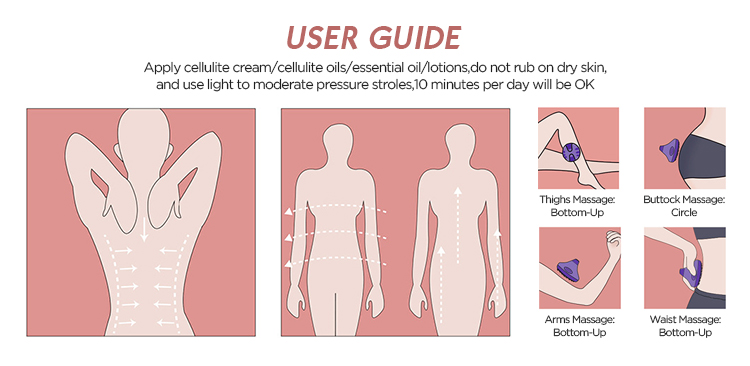 USER GUIDE

Apply cellulite cream/cellulite oils/essential oil/lotions,do not rub on dry skin, and use light to moderate pressure stroles,10 minutes per day will be OK

Thighs Massage: Bottom-Up

Buttock Massage: Circle

Arms Massage: Bottom-Up

Waist Massage: Bottom-Up