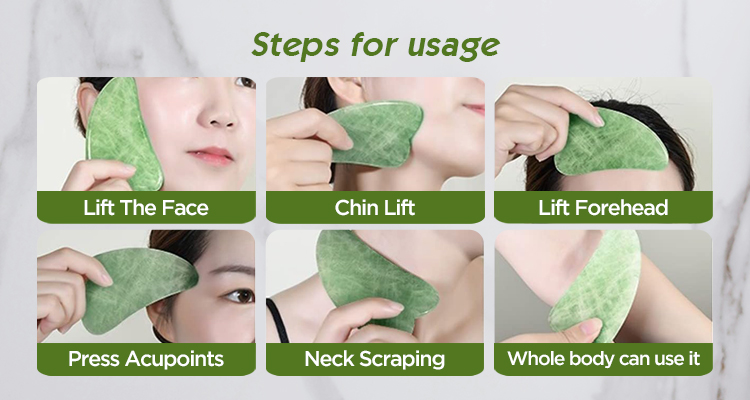 Steps for usage

Lift The Face

Chin Lift

Lift Forehead

Press Acupoints

Neck Scraping

Whole body can use it