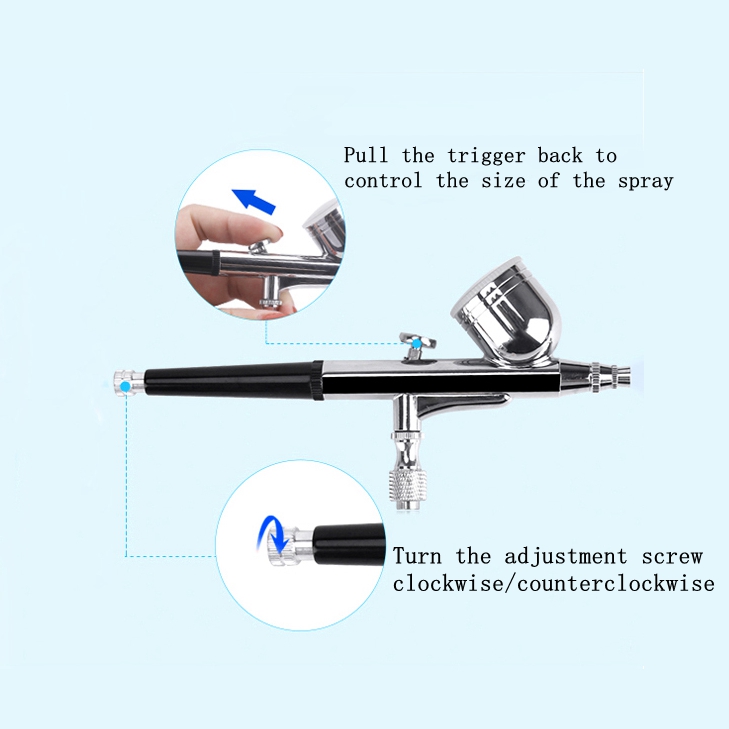 Pull the trigger back to control the size of the spray

Turn the adjustment screw clockwise/counterclockwise