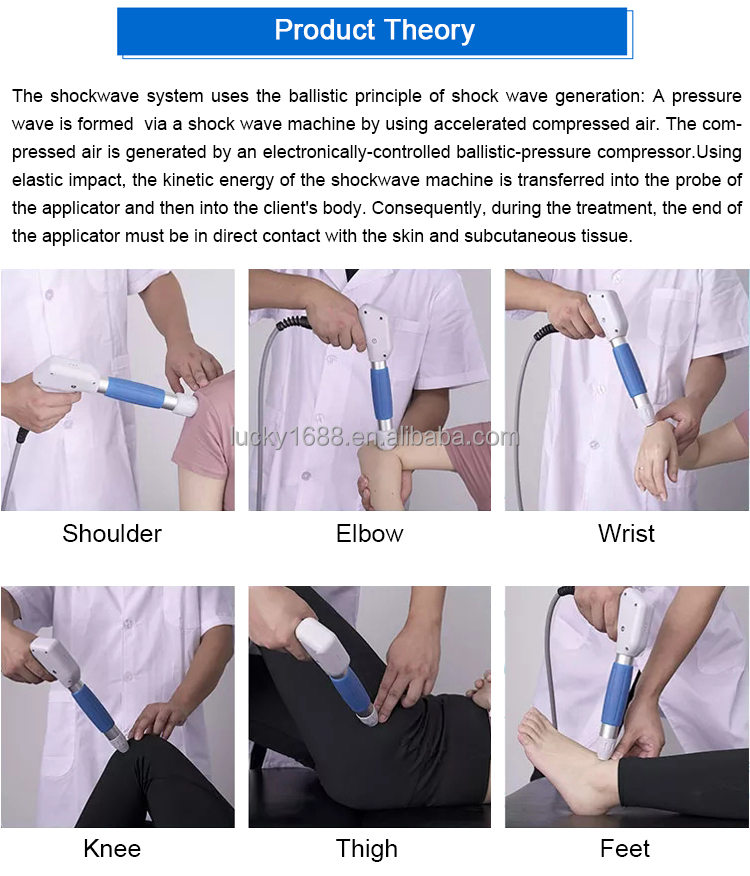 Product Theory

The shockwave system uses the ballistic principle of shock wave generation: A pressure wave is formed via a shock wave machine by using accelerated compressed air. The compressed air is generated by an electronically-controlled ballistic-pressure compressor.Using elastic impact, the kinetic energy of the shockwave machine is transferred into the probe of the applicator and then into the client's body. Consequently, during the treatment, the end of the applicator must be in direct contact with the skin and subcutaneous tissue.

lucky1688.en.alibaba.com

Shoulder

Elbow

Wrist

Knee

Thigh

Feet