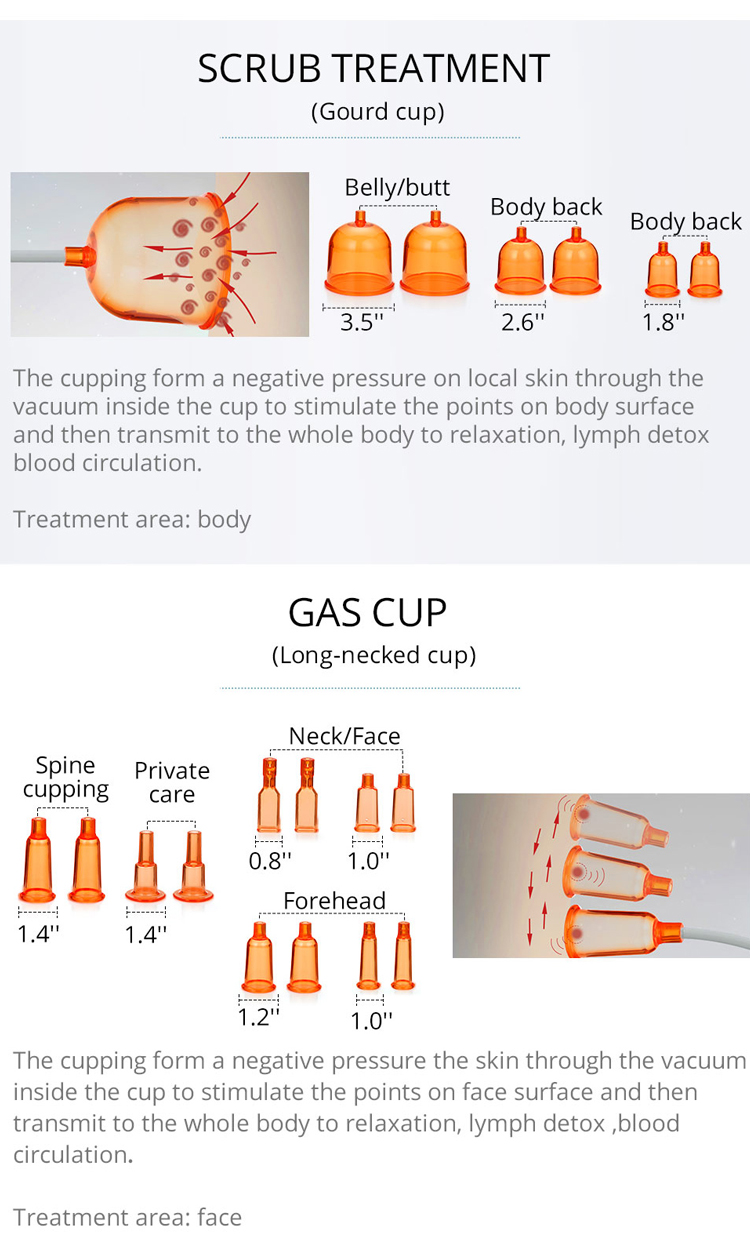 SCRUB TREATMENT
(Gourd cup)

Belly/butt
3.5''

Body back
2.6''

Body back
1.8''

The cupping form a negative pressure on local skin through the vacuum inside the cup to stimulate the points on body surface and then transmit to the whole body to relaxation, lymph detox blood circulation.

Treatment area: body

GAS CUP
(Long-necked cup)

Spine cupping
1.4''

Private care
1.4''

Neck/Face
0.8''
1.0''

Forehead
1.2''
1.0''

The cupping form a negative pressure the skin through the vacuum inside the cup to stimulate the points on face surface and then transmit to the whole body to relaxation, lymph detox ,blood circulation.

Treatment area: face