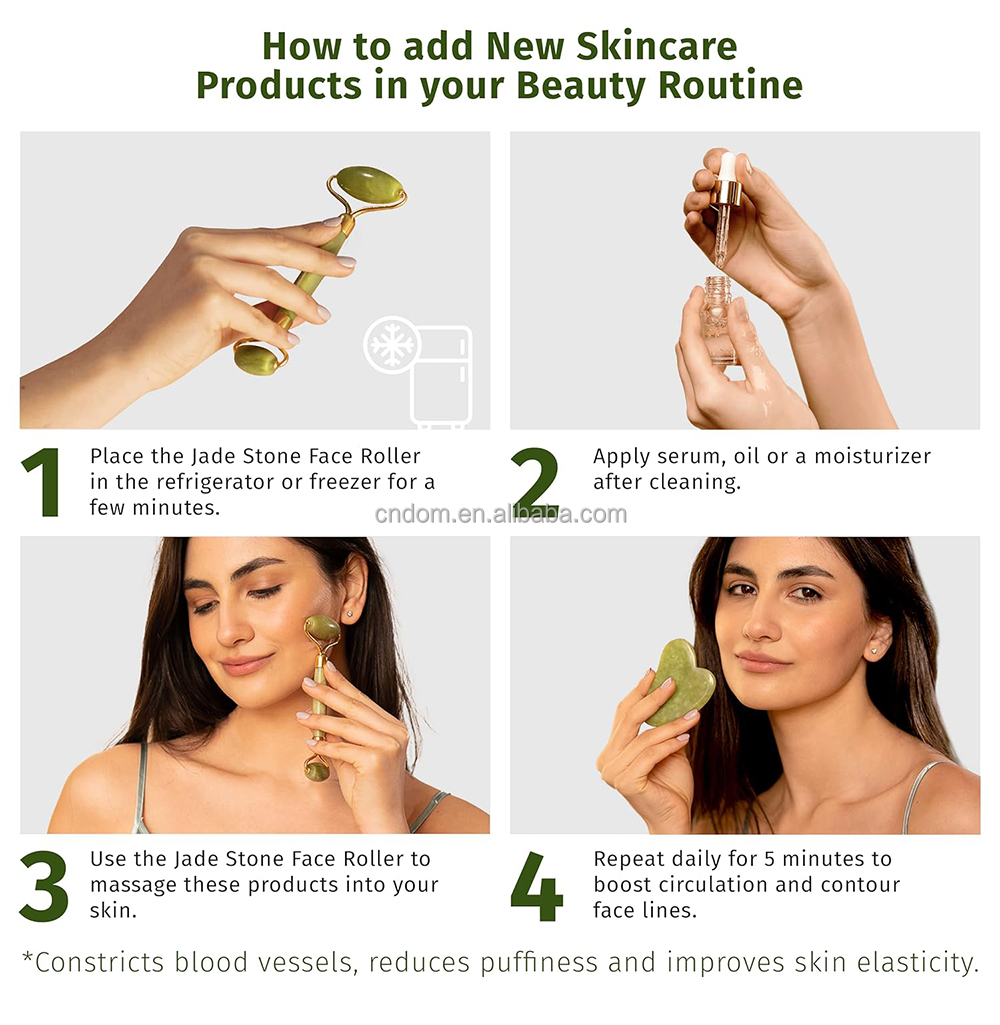 How to add New Skincare Products in your Beauty Routine

1 Place the Jade Stone Face Roller in the refrigerator or freezer for a few minutes.

2 Apply serum, oil or a moisturizer after cleaning.

cndom.en.alibaba.com

3 Use the Jade Stone Face Roller to massage these products into your skin.

4 Repeat daily for 5 minutes to boost circulation and contour face lines.

*Constricts blood vessels, reduces puffiness and improves skin elasticity.