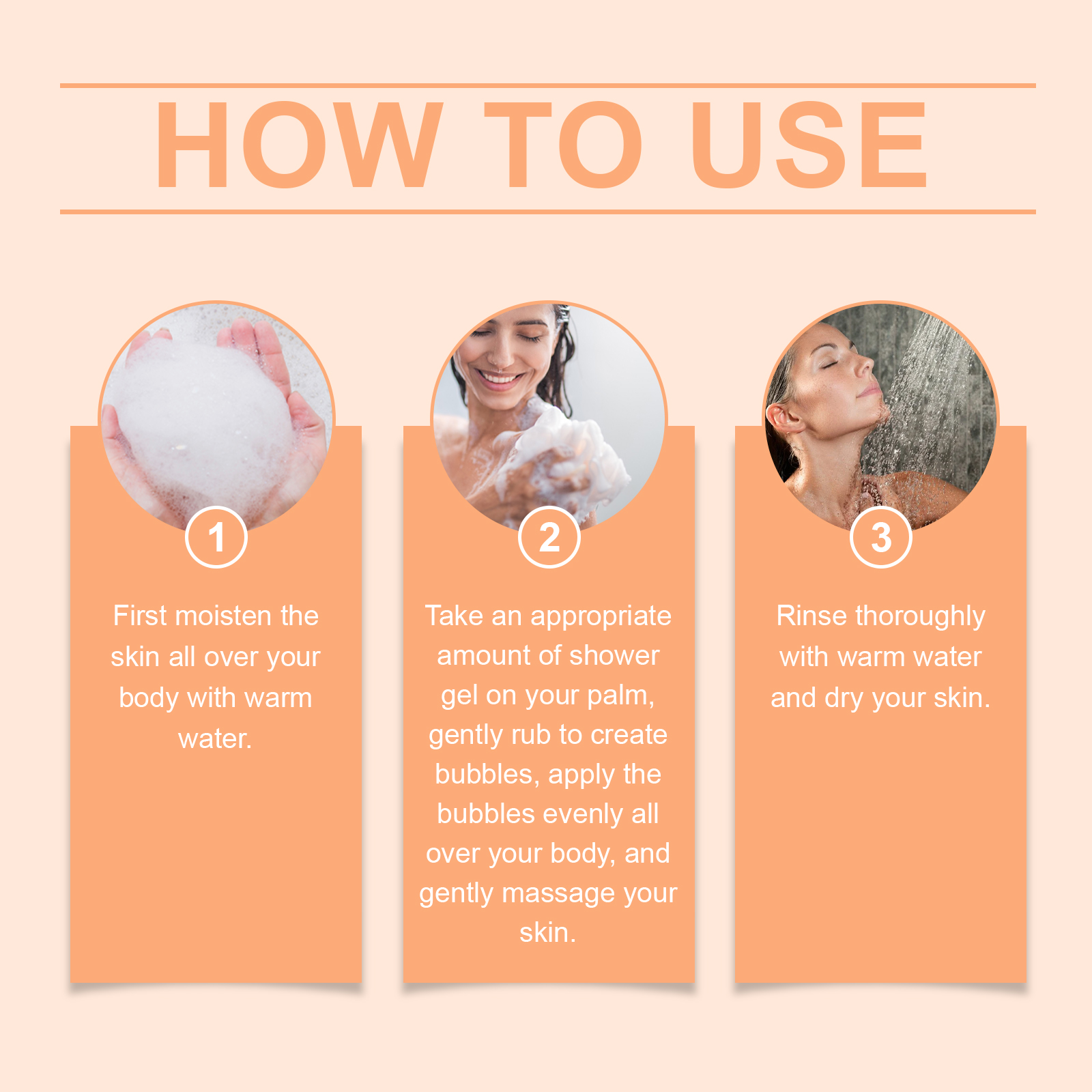 HOW TO USE

1

First moisten the skin all over your body with warm water.

2

Take an appropriate amount of shower gel on your palm, gently rub to create bubbles, apply the bubbles evenly all over your body, and gently massage your skin.

3

Rinse thoroughly with warm water and dry your skin.