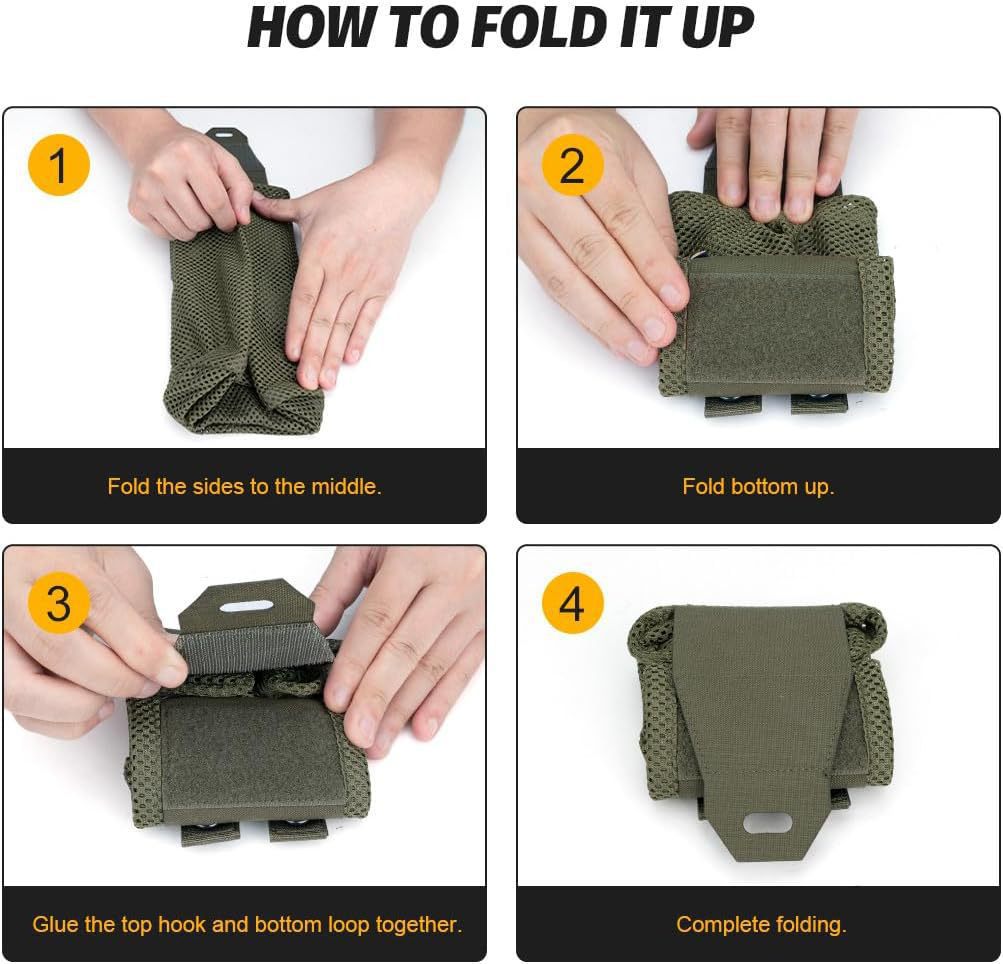 HOW TO FOLD IT UP

1

Fold the sides to the middle.

2

Fold bottom up.

3

Glue the top hook and bottom loop together.

4

Complete folding.