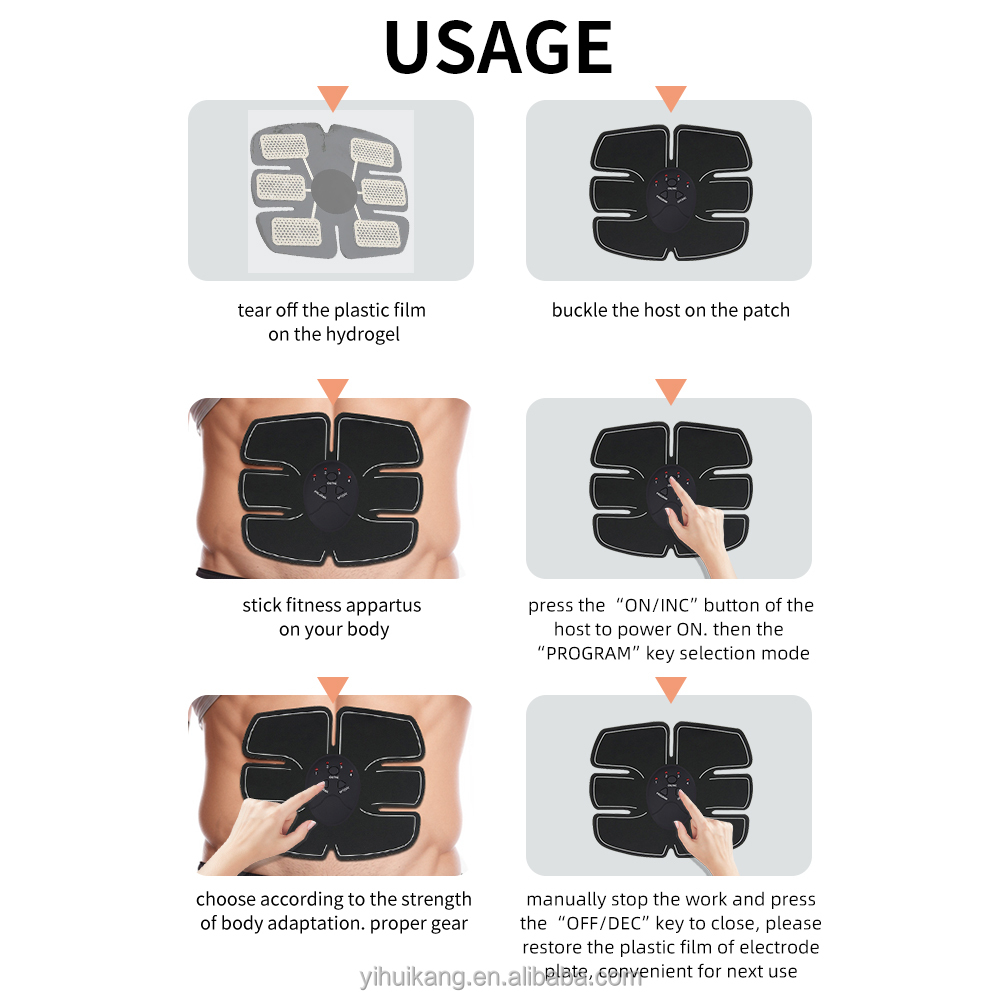 USAGE

tear off the plastic film on the hydrogel

buckle the host on the patch

stick fitness appartus on your body

press the “ON/INC” button of the host to power ON. then the “PROGRAM” key selection mode

choose according to the strength of body adaptation. proper gear

manually stop the work and press the “OFF/DEC” key to close, please restore the plastic film of electrode plate, convenient for next use

yihuikang.en.alibaba.com