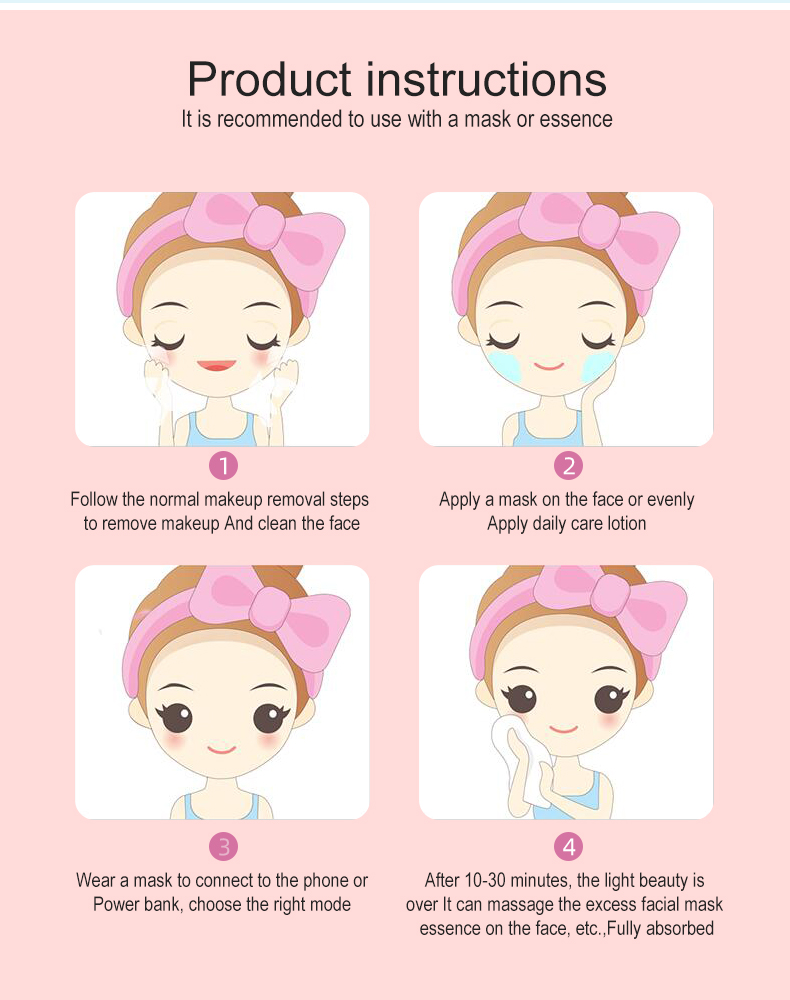 Product instructions
It is recommended to use with a mask or essence

1
Follow the normal makeup removal steps to remove makeup And clean the face

2
Apply a mask on the face or evenly Apply daily care lotion

3
Wear a mask to connect to the phone or Power bank, choose the right mode

4
After 10-30 minutes, the light beauty is over It can massage the excess facial mask essence on the face, etc.,Fully absorbed