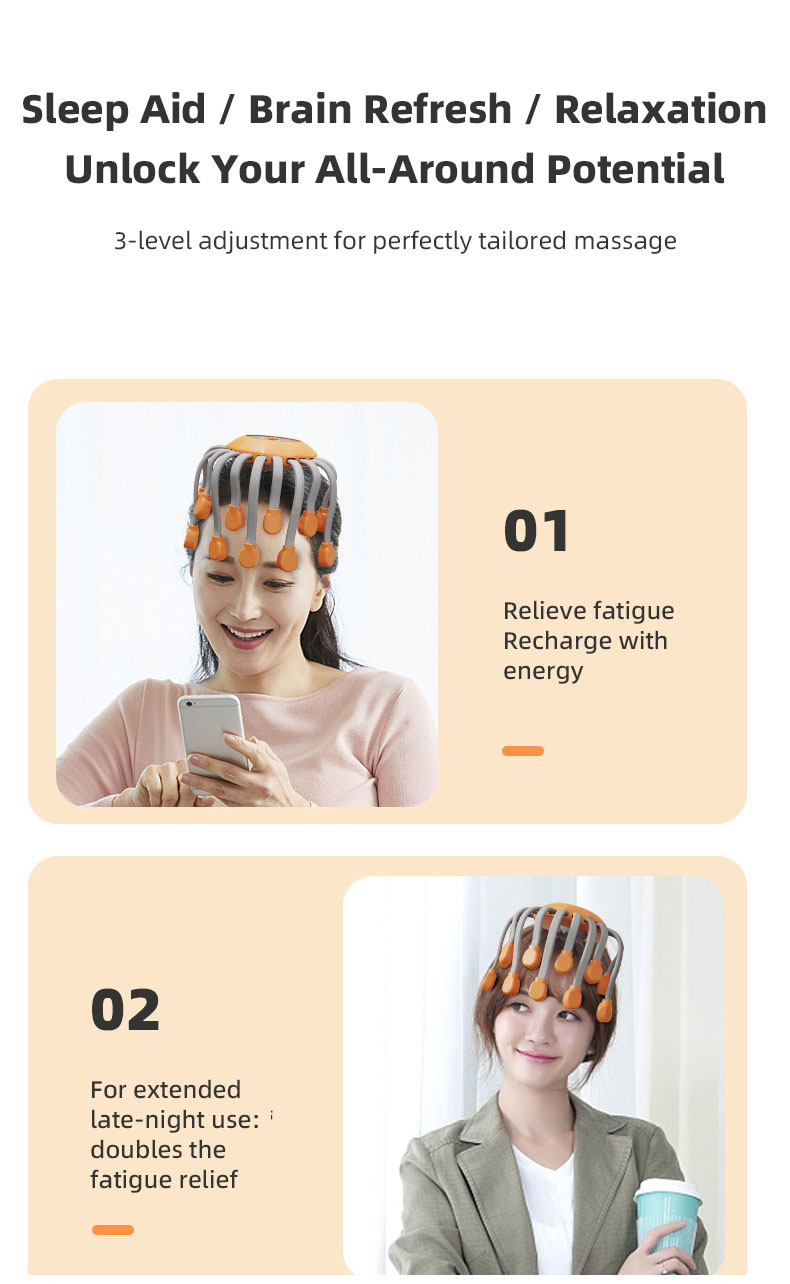 Sleep Aid / Brain Refresh / Relaxation
Unlock Your All-Around Potential

3-level adjustment for perfectly tailored massage

01

Relieve fatigue
Recharge with energy

02

For extended late-night use: doubles the fatigue relief