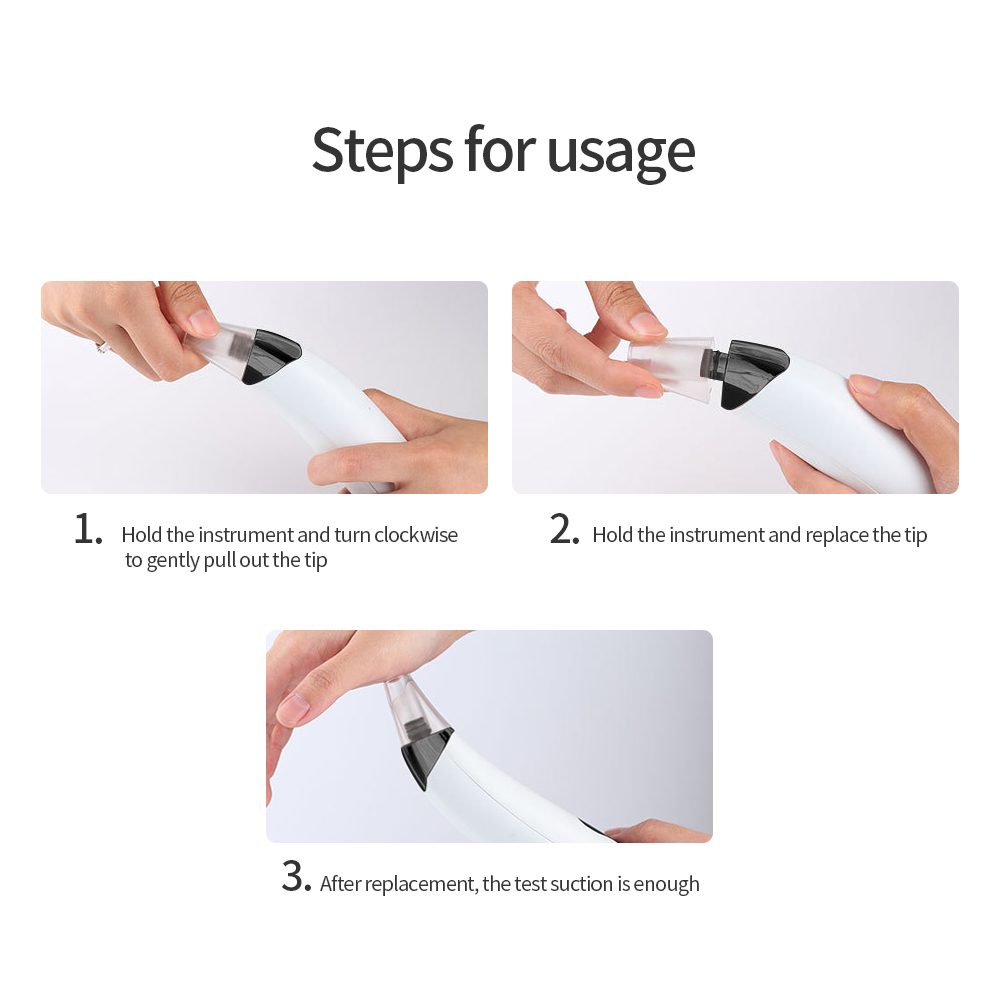 Steps for usage

1. Hold the instrument and turn clockwise to gently pull out the tip

2. Hold the instrument and replace the tip

3. After replacement, the test suction is enough