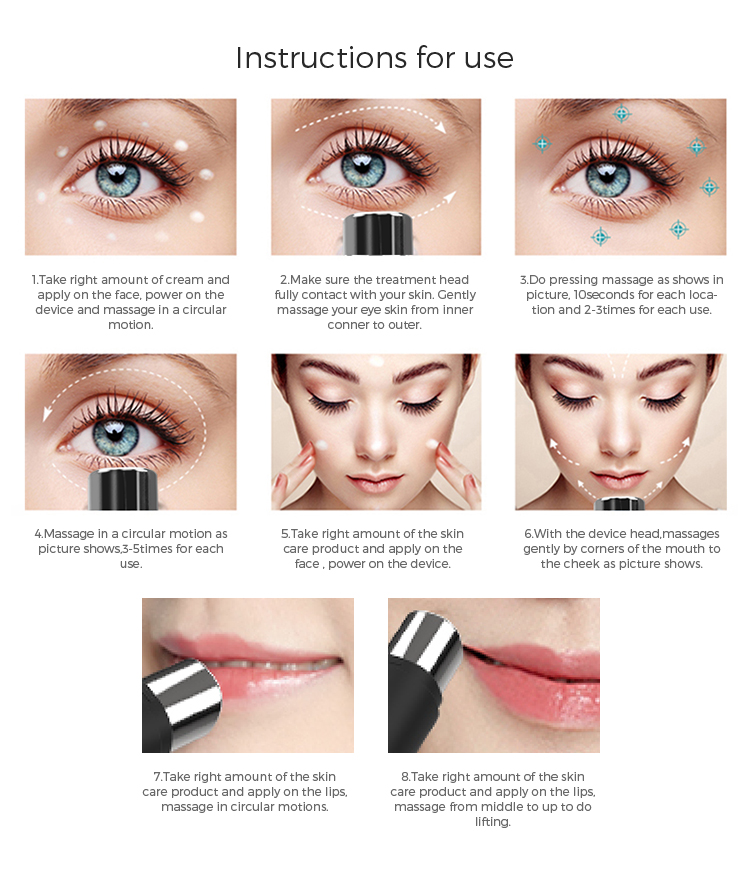 Instructions for use

1.Take right amount of cream and apply on the face, power on the device and massage in a circular motion.

2.Make sure the treatment head fully contact with your skin. Gently massage your eye skin from inner conner to outer.

3.Do pressing massage as shows in picture, 10seconds for each location and 2-3times for each use.

4.Massage in a circular motion as picture shows,3-5times for each use.

5.Take right amount of the skin care product and apply on the face , power on the device.

6.With the device head,massages gently by corners of the mouth to the cheek as picture shows.

7.Take right amount of the skin care product and apply on the lips, massage in circular motions.

8.Take right amount of the skin care product and apply on the lips, massage from middle to up to do lifting.