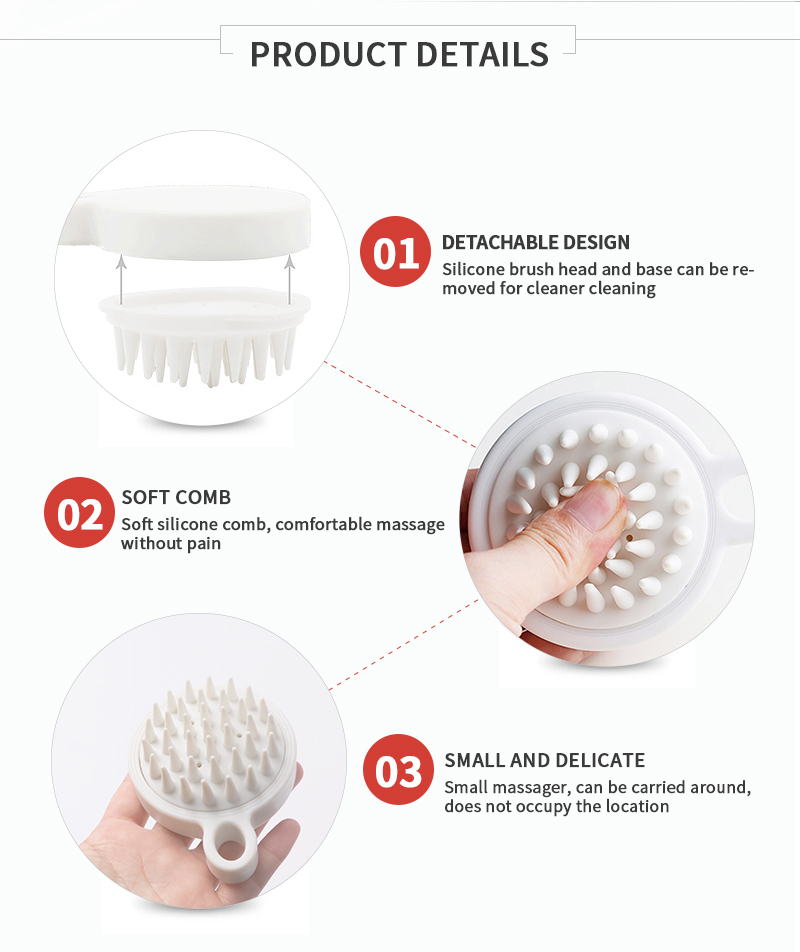 PRODUCT DETAILS

01
DETACHABLE DESIGN
Silicone brush head and base can be removed for cleaner cleaning

02
SOFT COMB
Soft silicone comb, comfortable massage without pain

03
SMALL AND DELICATE
Small massager, can be carried around, does not occupy the location