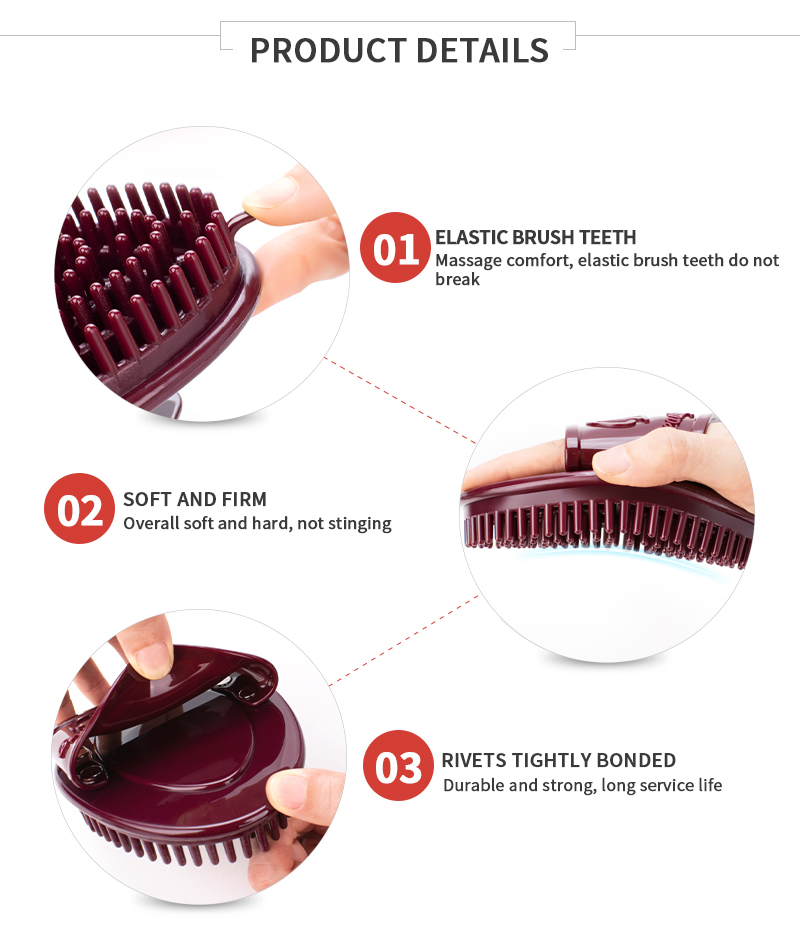 PRODUCT DETAILS

01 ELASTIC BRUSH TEETH
Massage comfort, elastic brush teeth do not break

02 SOFT AND FIRM
Overall soft and hard, not stinging

03 RIVETS TIGHTLY BONDED
Durable and strong, long service life