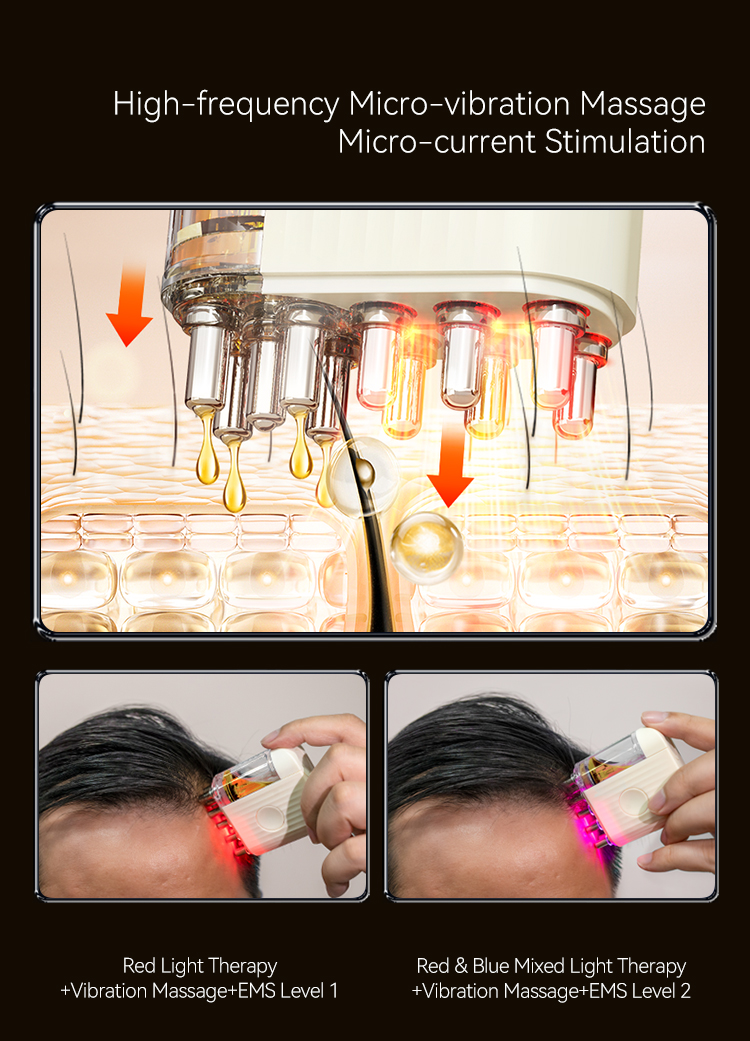 High-frequency Micro-vibration Massage
Micro-current Stimulation

Red Light Therapy
+Vibration Massage+EMS Level 1

Red & Blue Mixed Light Therapy
+Vibration Massage+EMS Level 2