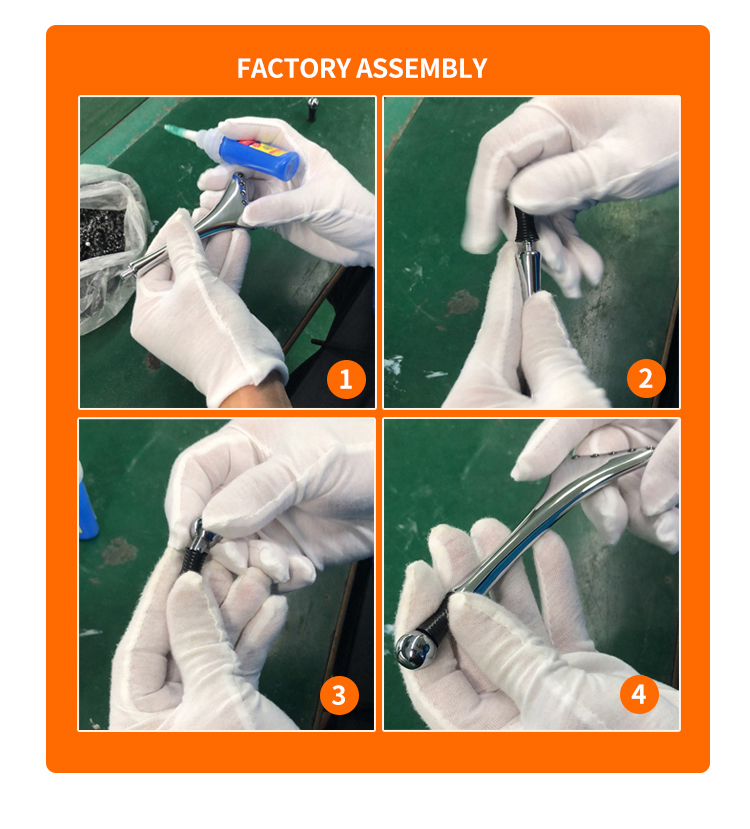 FACTORY ASSEMBLY

1

2

3

4