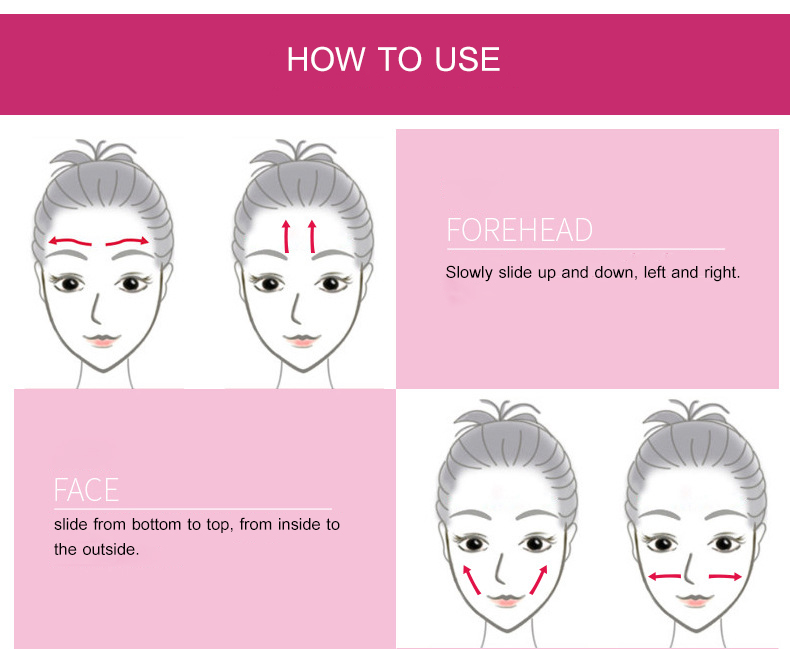 HOW TO USE

FOREHEAD

Slowly slide up and down, left and right.

FACE

slide from bottom to top, from inside to the outside.