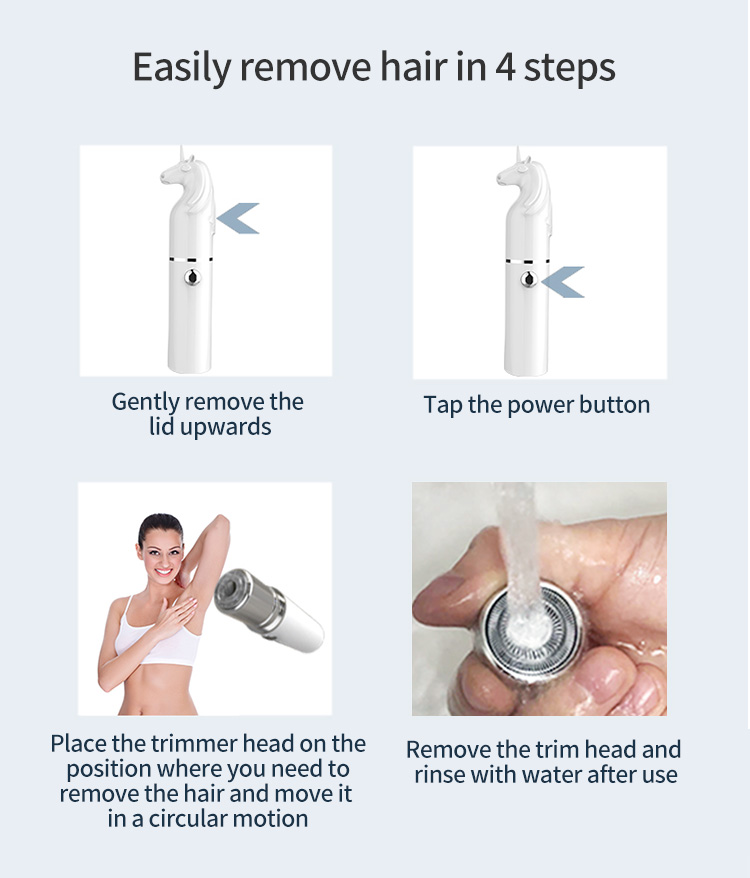 Easily remove hair in 4 steps

Gently remove the lid upwards

Tap the power button

Place the trimmer head on the position where you need to remove the hair and move it in a circular motion

Remove the trim head and rinse with water after use