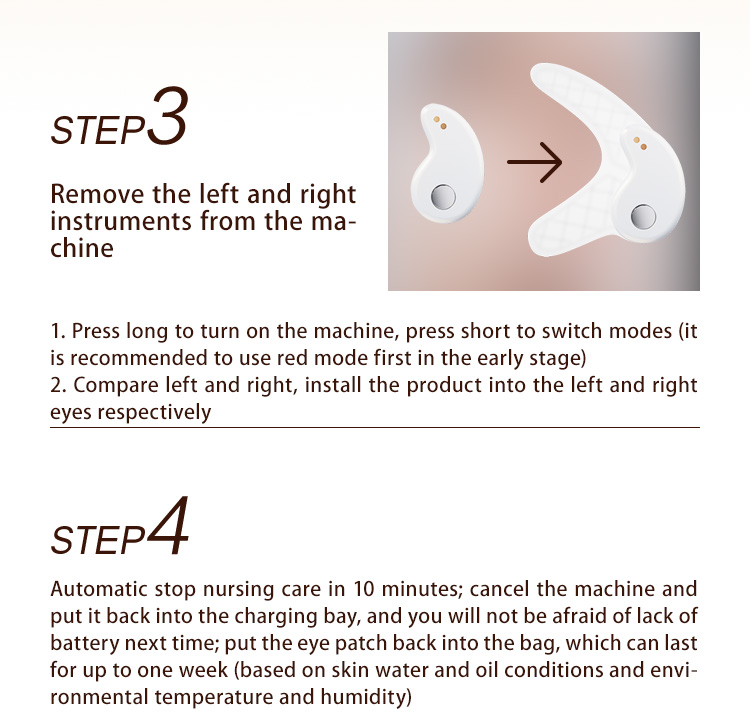 STEP3

Remove the left and right instruments from the machine

1. Press long to turn on the machine, press short to switch modes (it is recommended to use red mode first in the early stage)
2. Compare left and right, install the product into the left and right eyes respectively

STEP4

Automatic stop nursing care in 10 minutes; cancel the machine and put it back into the charging bay, and you will not be afraid of lack of battery next time; put the eye patch back into the bag, which can last for up to one week (based on skin water and oil conditions and environmental temperature and humidity)