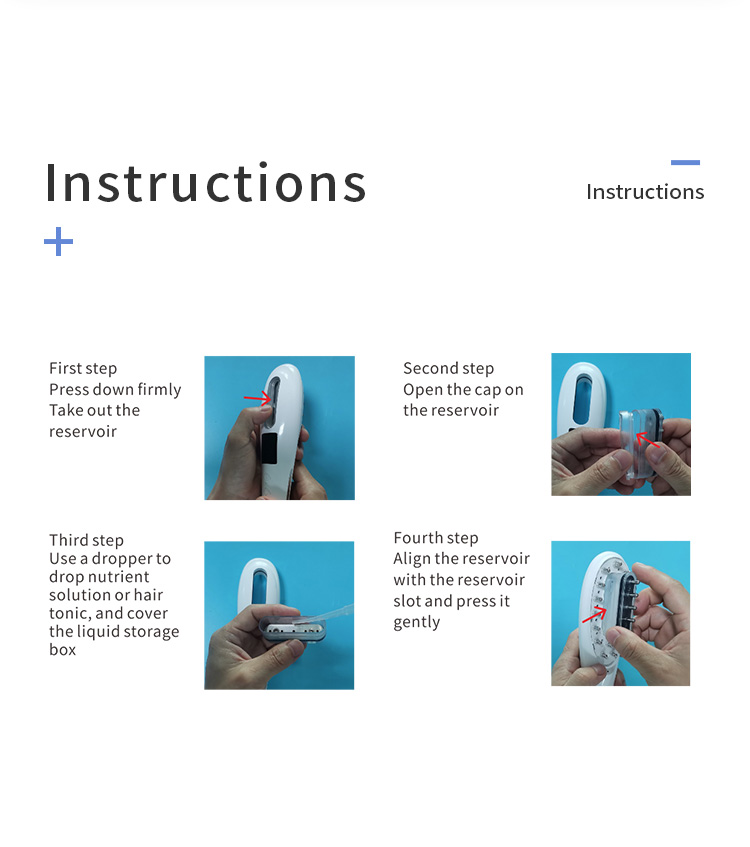 Instructions

Instructions

First step
Press down firmly
Take out the reservoir

Second step
Open the cap on the reservoir

Third step
Use a dropper to drop nutrient solution or hair tonic, and cover the liquid storage box

Fourth step
Align the reservoir with the reservoir slot and press it gently