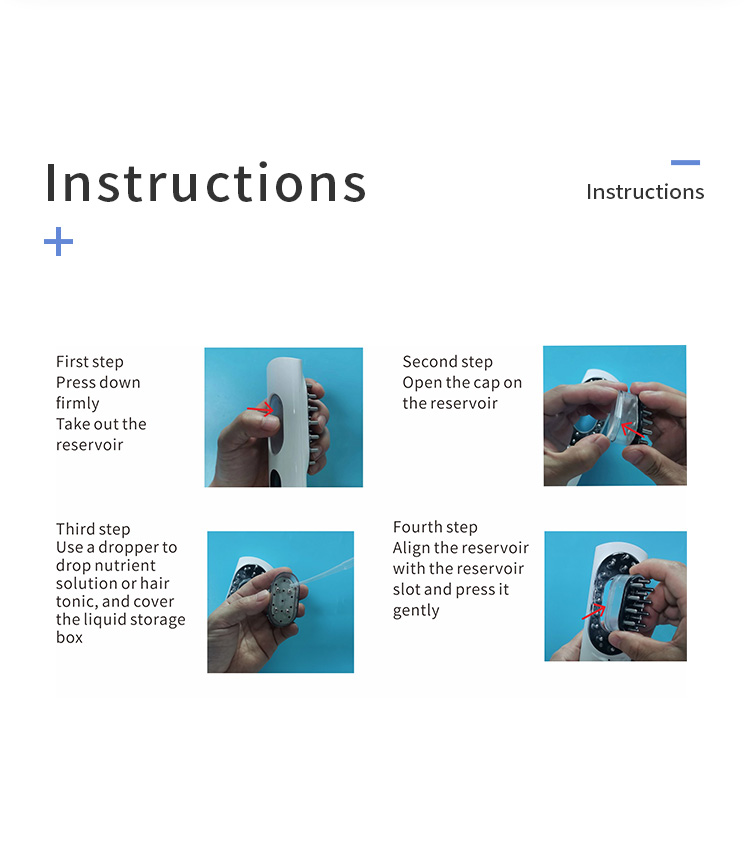 Instructions

Instructions

First step
Press down firmly
Take out the reservoir

Second step
Open the cap on the reservoir

Third step
Use a dropper to drop nutrient solution or hair tonic, and cover the liquid storage box

Fourth step
Align the reservoir with the reservoir slot and press it gently