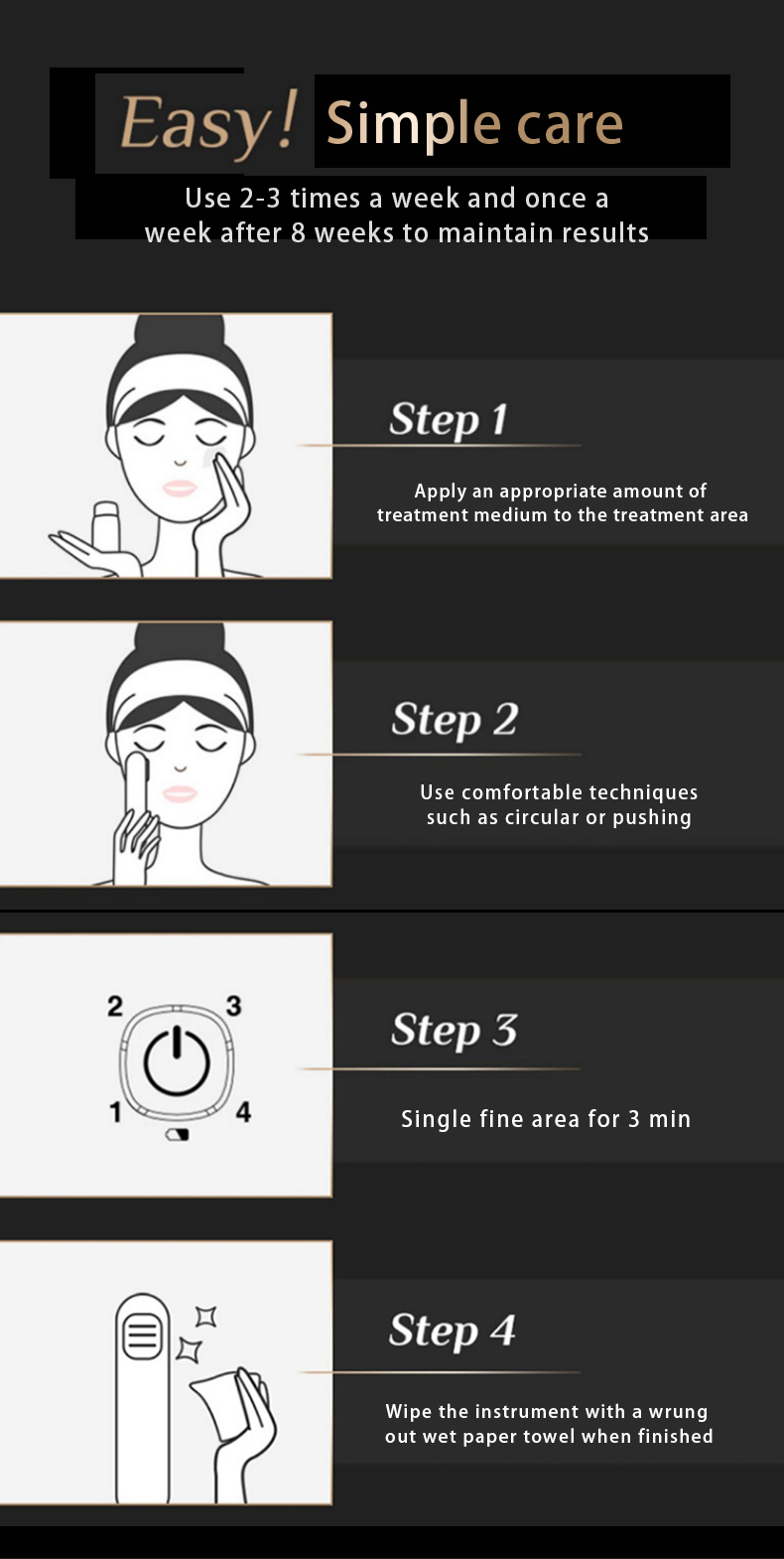 Easy! Simple care

Use 2-3 times a week and once a week after 8 weeks to maintain results

Step 1

Apply an appropriate amount of treatment medium to the treatment area

Step 2

Use comfortable techniques such as circular or pushing

2 3
1 4

Step 3

Single fine area for 3 min

Step 4

Wipe the instrument with a wrung out wet paper towel when finished