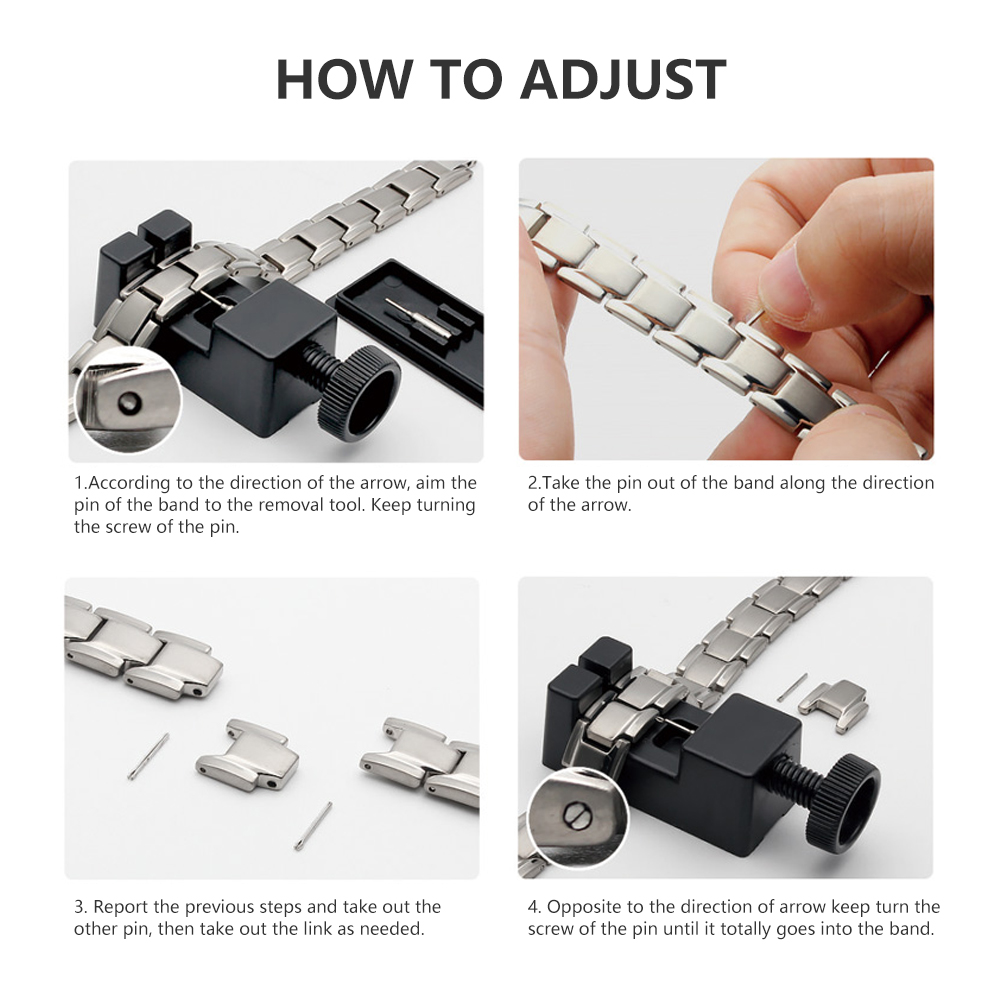 HOW TO ADJUST

1.According to the direction of the arrow, aim the pin of the band to the removal tool. Keep turning the screw of the pin.

2.Take the pin out of the band along the direction of the arrow.

3. Report the previous steps and take out the other pin, then take out the link as needed.

4. Opposite to the direction of arrow keep turn the screw of the pin until it totally goes into the band.