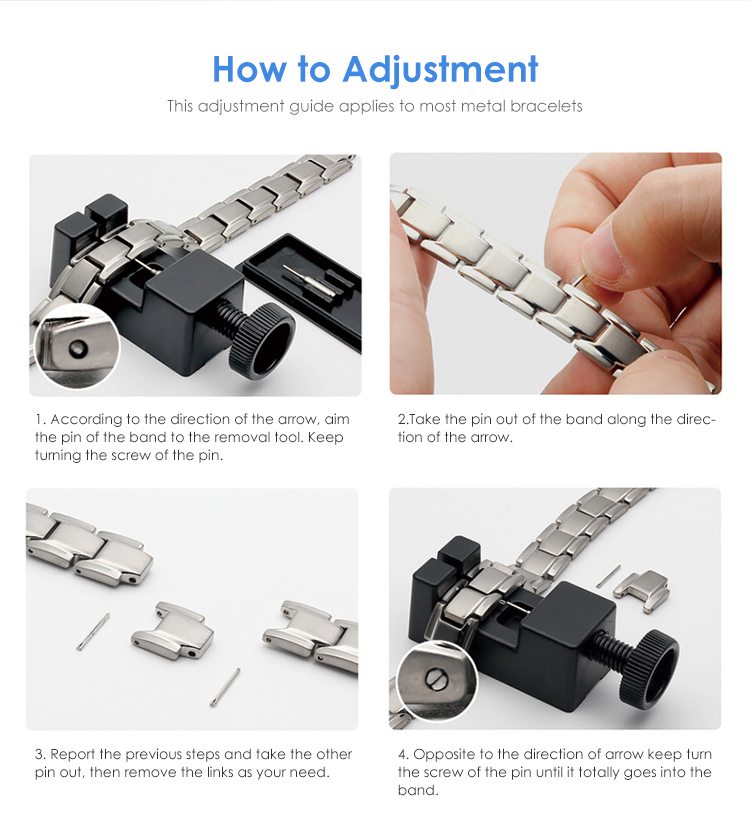 How to Adjustment

This adjustment guide applies to most metal bracelets

1. According to the direction of the arrow, aim the pin of the band to the removal tool. Keep turning the screw of the pin.

2.Take the pin out of the band along the direction of the arrow.

3. Report the previous steps and take the other pin out, then remove the links as your need.

4. Opposite to the direction of arrow keep turn the screw of the pin until it totally goes into the band.