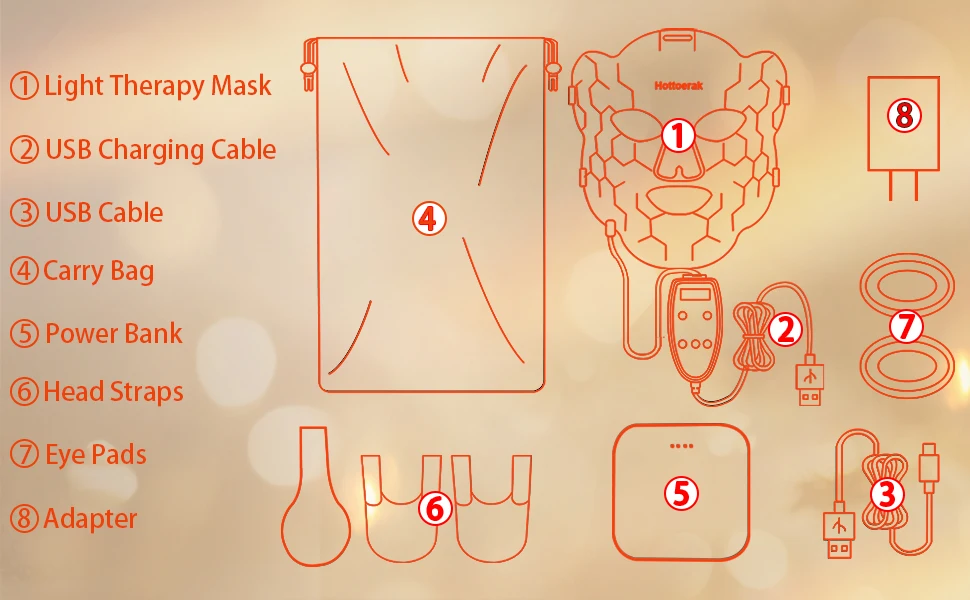 ① Light Therapy Mask

② USB Charging Cable

③ USB Cable

④ Carry Bag

⑤ Power Bank

⑥ Head Straps

⑦ Eye Pads

⑧ Adapter

④

Hottoerak

①

⑧

②

⑦

⑥

⑤

③