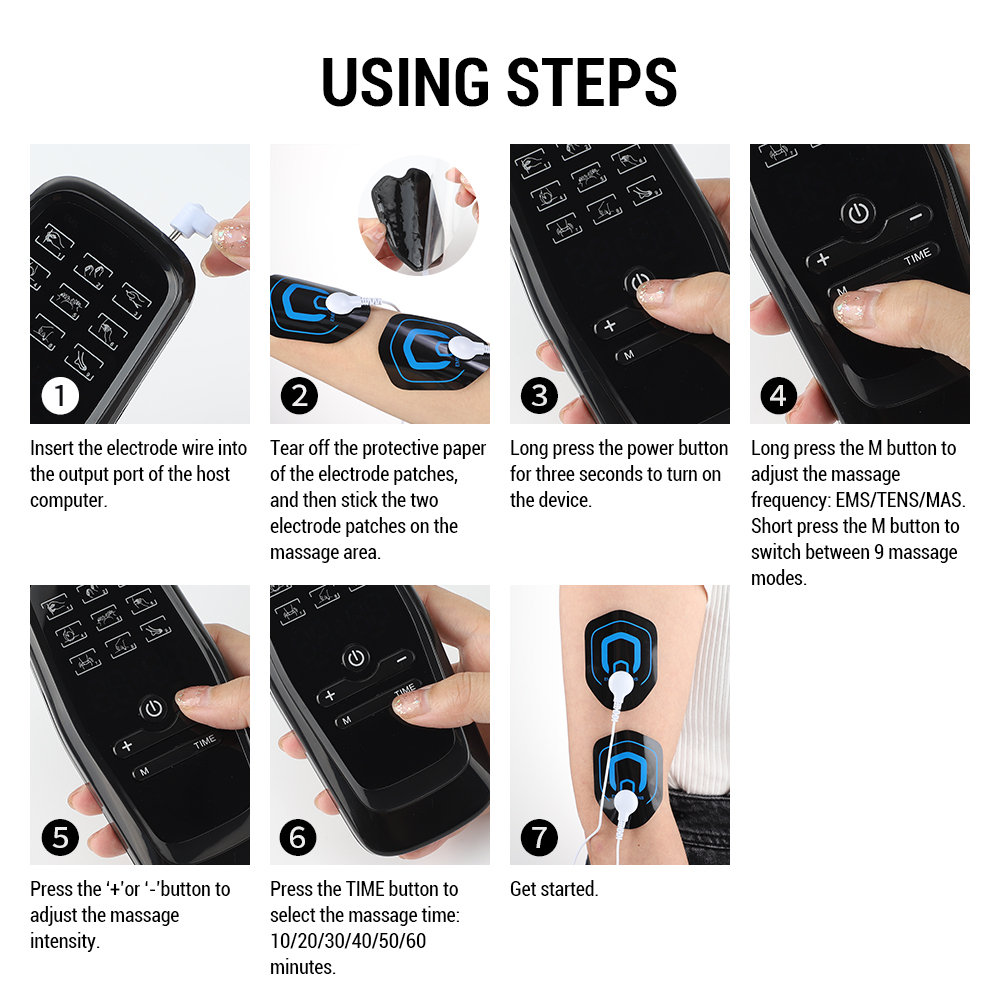 USING STEPS

1
Insert the electrode wire into the output port of the host computer.

2
Tear off the protective paper of the electrode patches, and then stick the two electrode patches on the massage area.

+
M

3
Long press the power button for three seconds to turn on the device.

+
TIME
M

4
Long press the M button to adjust the massage frequency: EMS/TENS/MAS. Short press the M button to switch between 9 massage modes.

+
TIME
M

5
Press the '+'or '-'button to adjust the massage intensity.

+
TIME
M

6
Press the TIME button to select the massage time: 10/20/30/40/50/60 minutes.

7
Get started.