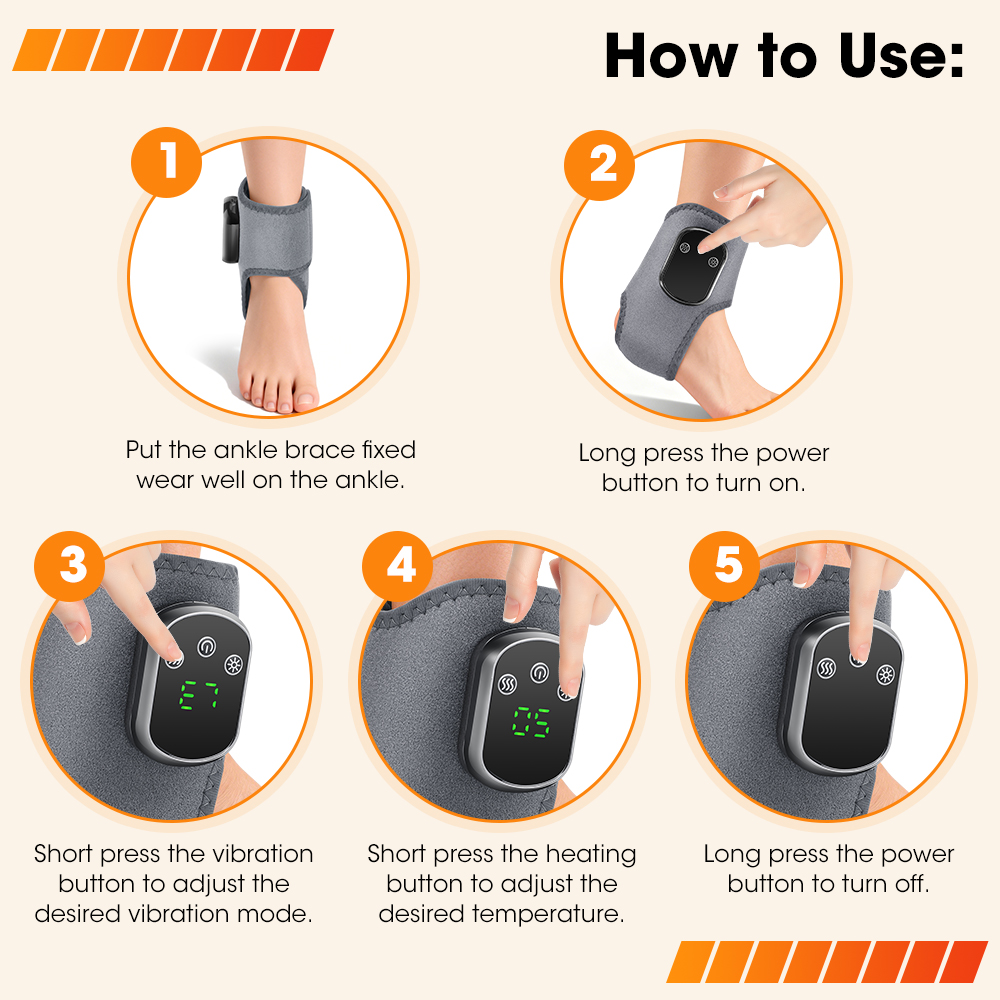 How to Use:

1

Put the ankle brace fixed wear well on the ankle.

2

Long press the power button to turn on.

3

E7

Short press the vibration button to adjust the desired vibration mode.

4

05

Short press the heating button to adjust the desired temperature.

5

Long press the power button to turn off.