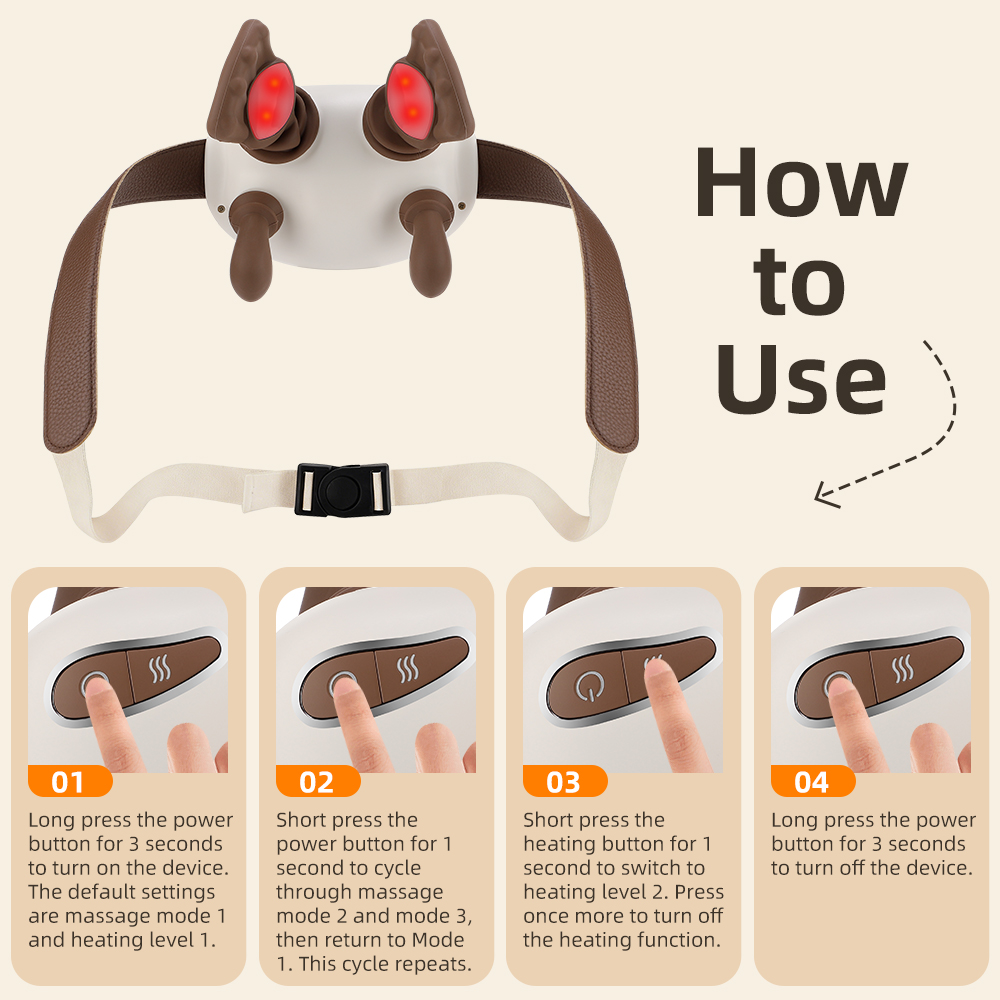 How to Use

01
Long press the power button for 3 seconds to turn on the device. The default settings are massage mode 1 and heating level 1.

02
Short press the power button for 1 second to cycle through massage mode 2 and mode 3, then return to Mode 1. This cycle repeats.

03
Short press the heating button for 1 second to switch to heating level 2. Press once more to turn off the heating function.

04
Long press the power button for 3 seconds to turn off the device.