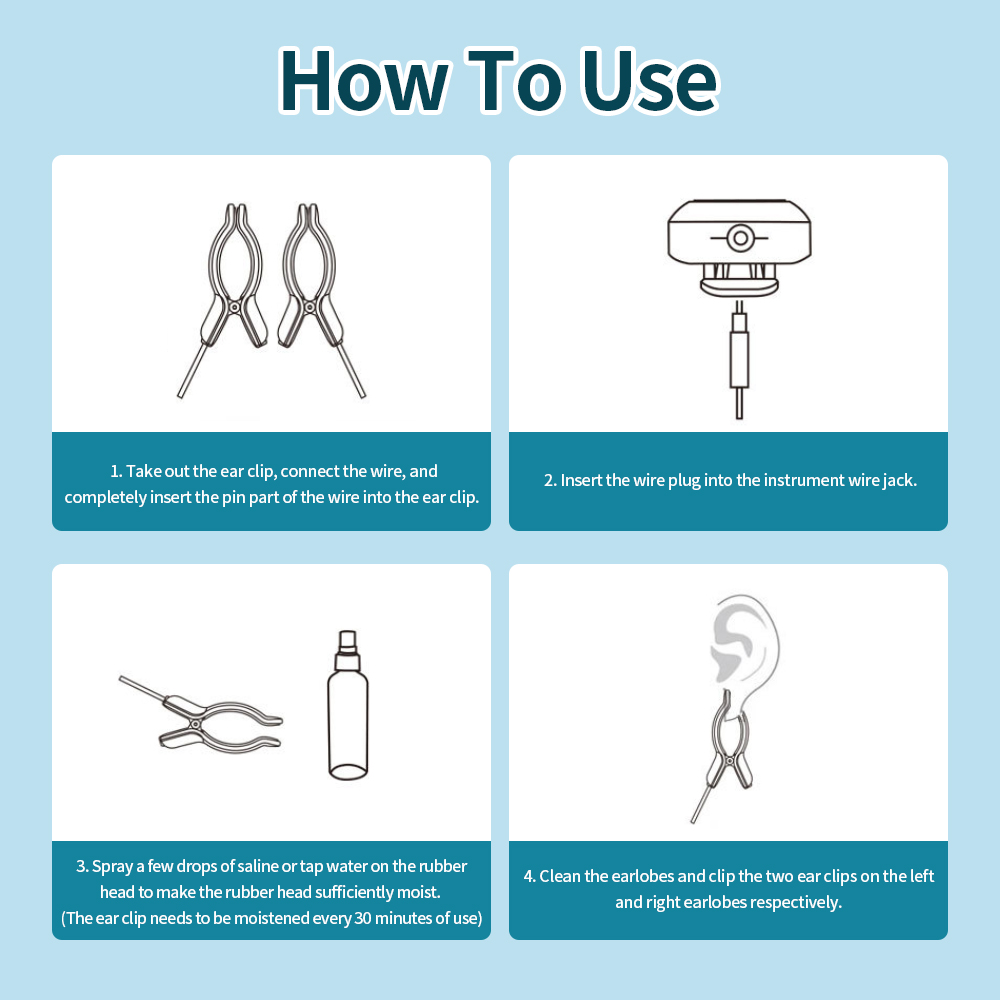 How To Use

1. Take out the ear clip, connect the wire, and completely insert the pin part of the wire into the ear clip.

2. Insert the wire plug into the instrument wire jack.

3. Spray a few drops of saline or tap water on the rubber head to make the rubber head sufficiently moist. (The ear clip needs to be moistened every 30 minutes of use)

4. Clean the earlobes and clip the two ear clips on the left and right earlobes respectively.