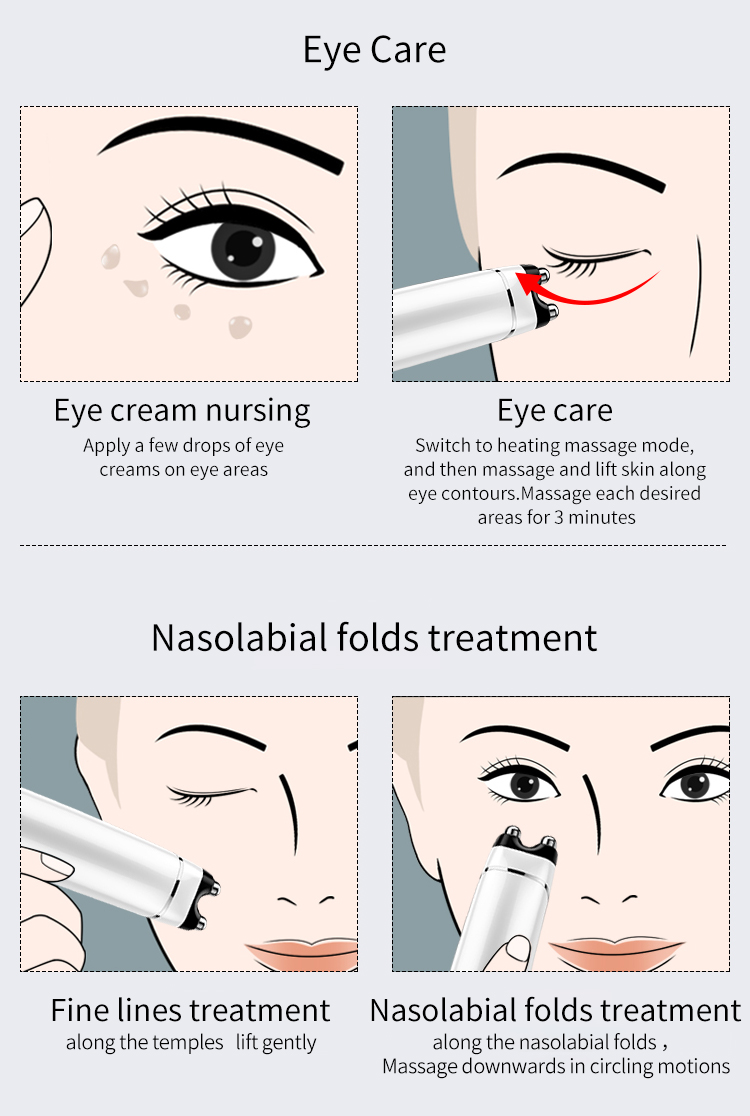 Eye Care

Eye cream nursing
Apply a few drops of eye creams on eye areas

Eye care
Switch to heating massage mode, and then massage and lift skin along eye contours.Massage each desired areas for 3 minutes

Nasolabial folds treatment

Fine lines treatment
along the temples lift gently

Nasolabial folds treatment
along the nasolabial folds，
Massage downwards in circling motions