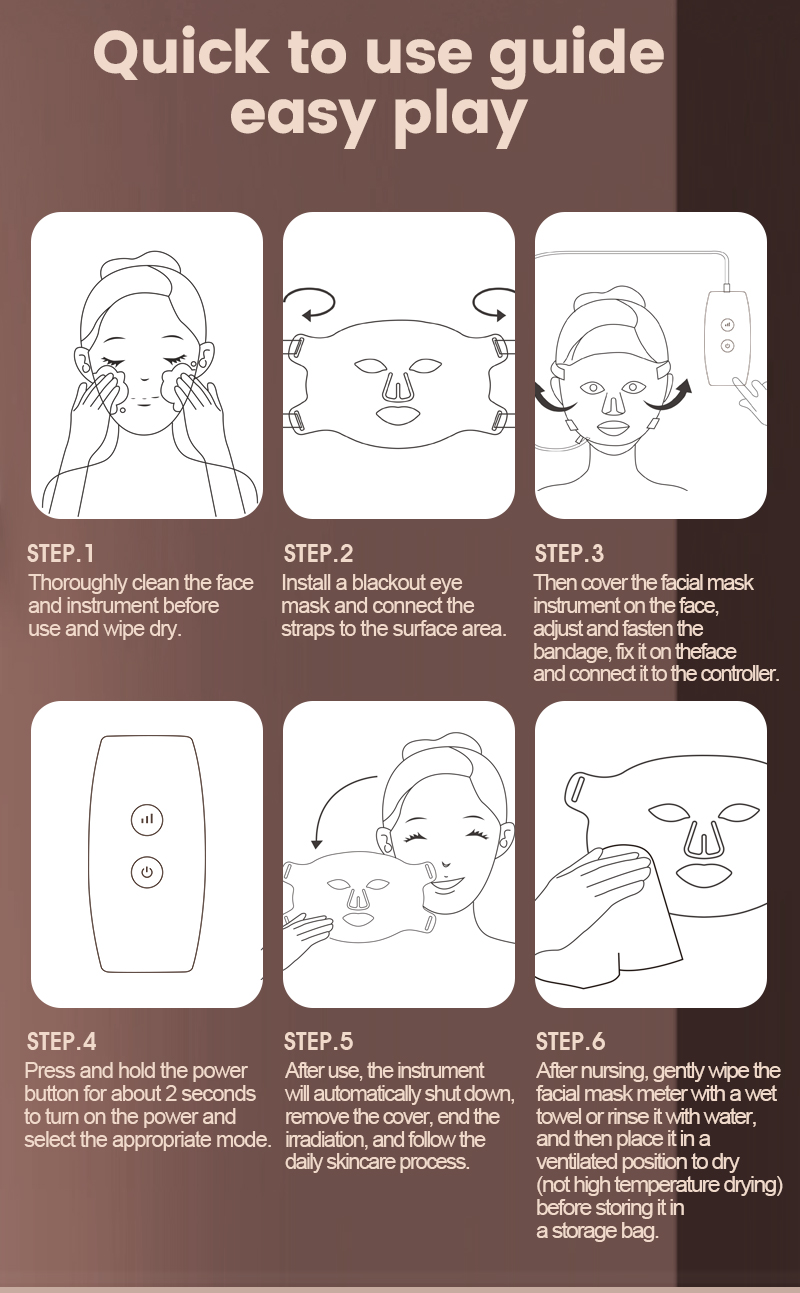 Quick to use guide easy play

STEP.1
Thoroughly clean the face and instrument before use and wipe dry.

STEP.2
Install a blackout eye mask and connect the straps to the surface area.

STEP.3
Then cover the facial mask instrument on the face, adjust and fasten the bandage, fix it on theface and connect it to the controller.

STEP.4
Press and hold the power button for about 2 seconds to turn on the power and select the appropriate mode.

STEP.5
After use, the instrument will automatically shut down, remove the cover, end the irradiation, and follow the daily skincare process.

STEP.6
After nursing, gently wipe the facial mask meter with a wet towel or rinse it with water, and then place it in a ventilated position to dry (not high temperature drying) before storing it in a storage bag.