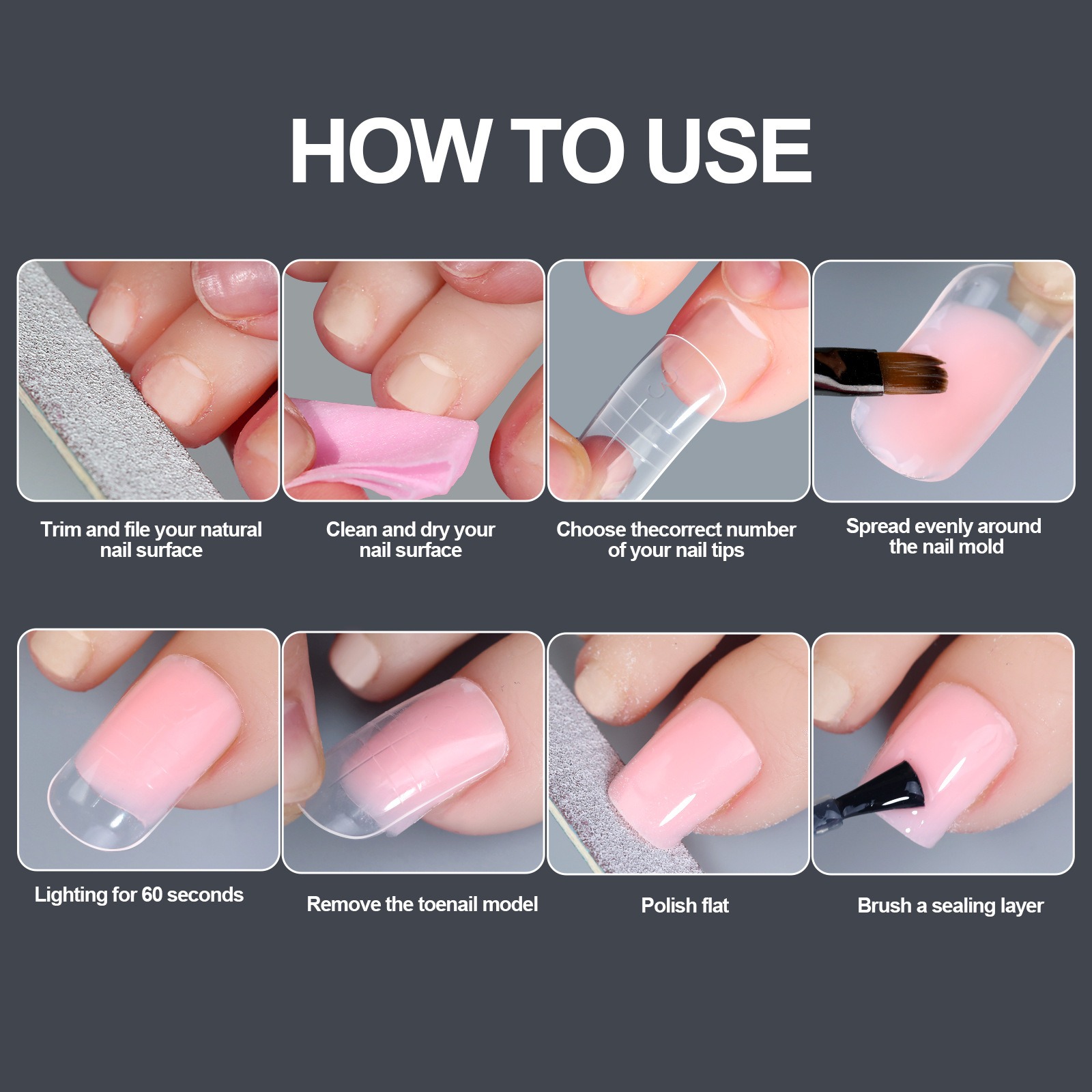 HOW TO USE

Trim and file your natural nail surface

Clean and dry your nail surface

Choose thecorrect number of your nail tips

Spread evenly around the nail mold

Lighting for 60 seconds

Remove the toenail model

Polish flat

Brush a sealing layer