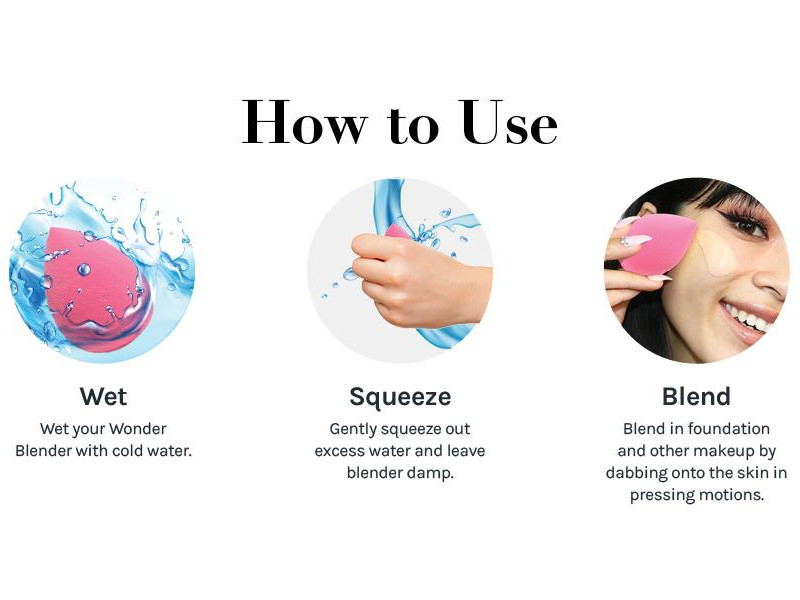 How to Use

Wet

Wet your Wonder Blender with cold water.

Squeeze

Gently squeeze out excess water and leave blender damp.

Blend

Blend in foundation and other makeup by dabbing onto the skin in pressing motions.