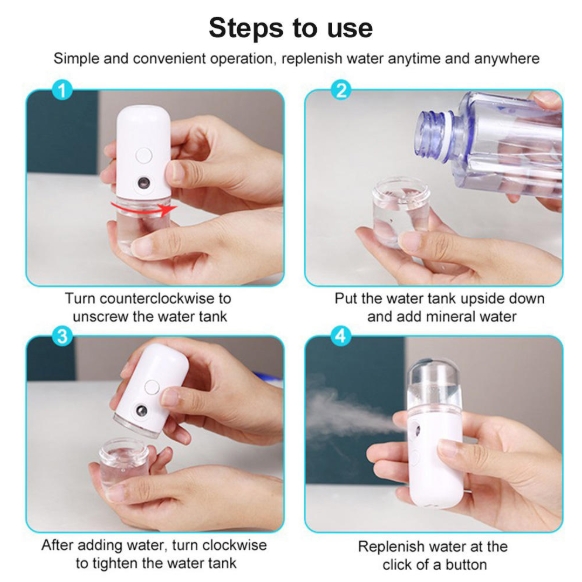 Steps to use

Simple and convenient operation, replenish water anytime and anywhere

1

Turn counterclockwise to unscrew the water tank

2

Put the water tank upside down and add mineral water

3

After adding water, turn clockwise to tighten the water tank

4

Replenish water at the click of a button